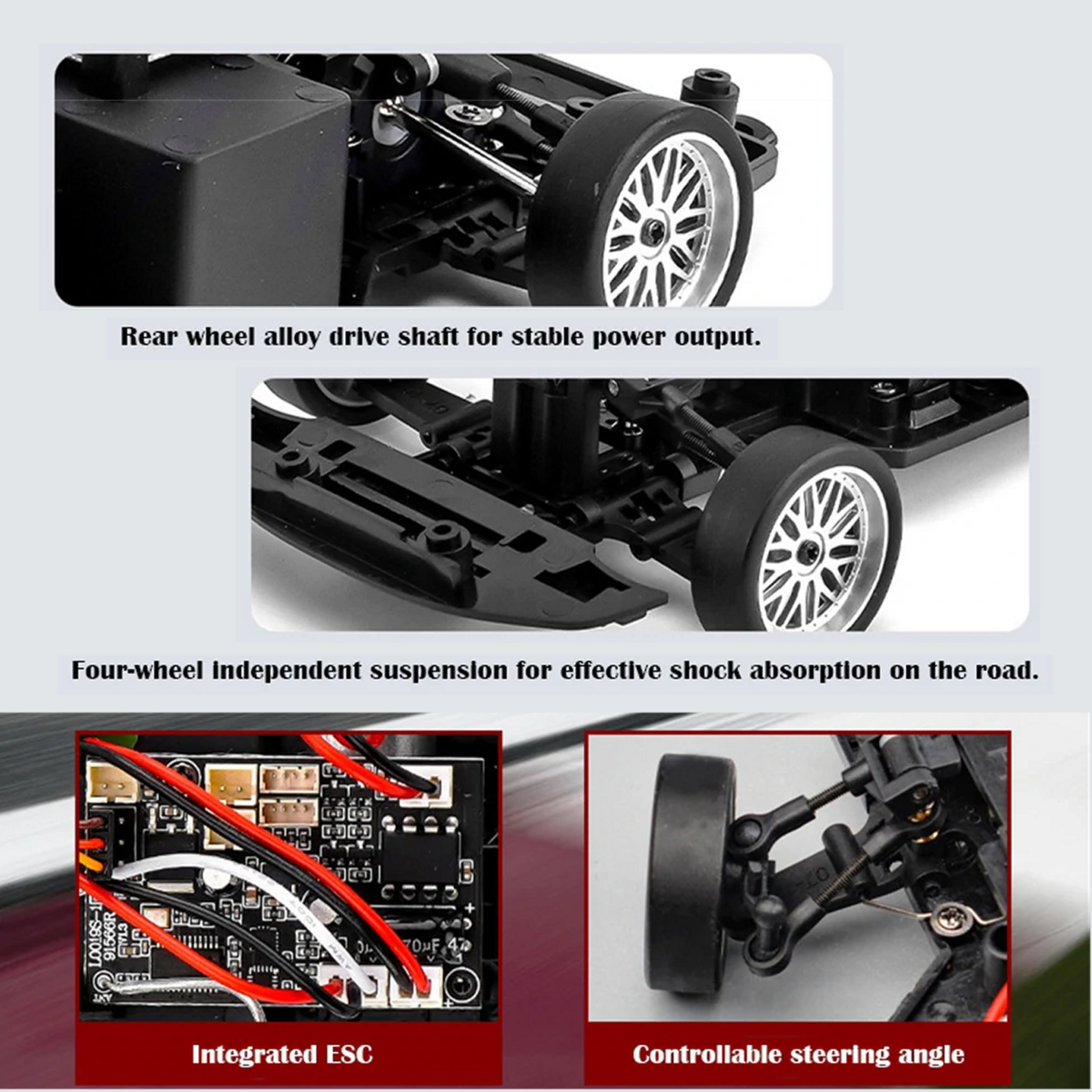 Rear wheel alloy drive shaft for stable power output.

Four-wheel independent suspension for effective shock absorption on the road.

Integrated ESC

Controllable steering angle