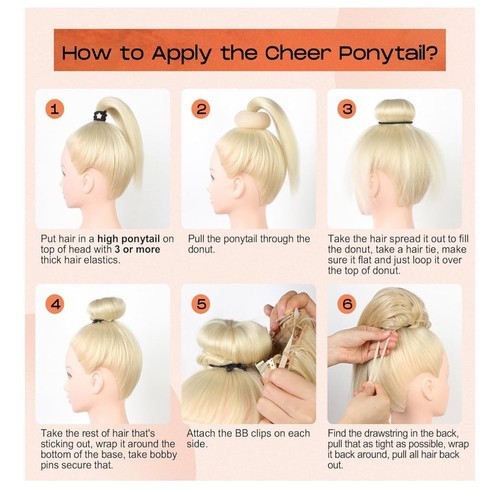 How to Apply the Cheer Ponytail?

1

Put hair in a high ponytail on top of head with 3 or more thick hair elastics.

2

Pull the ponytail through the donut.

3

Take the hair spread it out to fill the donut, take a hair tie, make sure it flat and just loop it over the top of donut.

4

Take the rest of hair that's sticking out, wrap it around the bottom of the base, take bobby pins secure that.

5

Attach the BB clips on each side.

6

Find the drawstring in the back, pull that as tight as possible, wrap it back around, pull all hair back out.