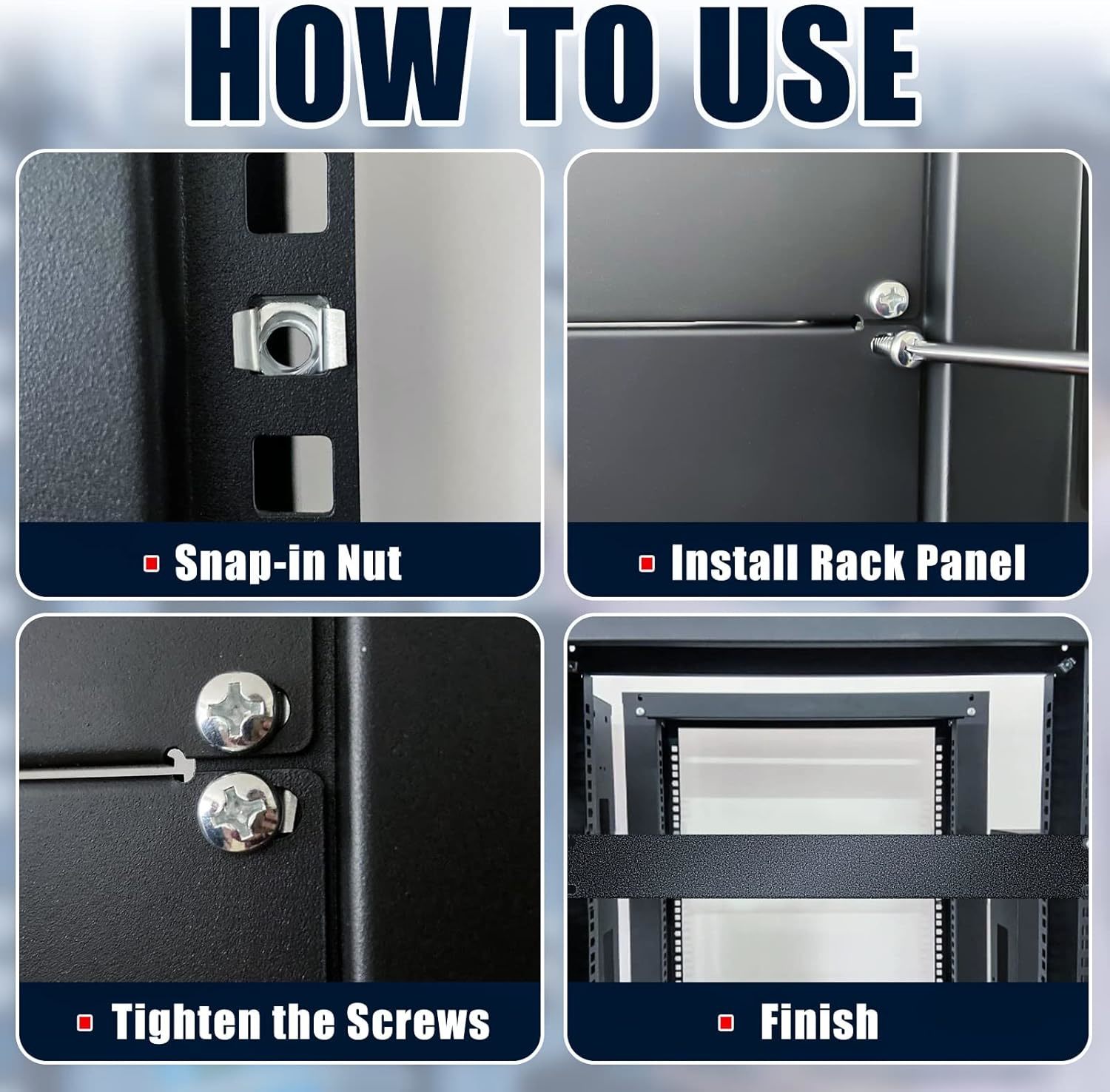 HOW TO USE

Snap-in Nut

Install Rack Panel

Tighten the Screws

Finish