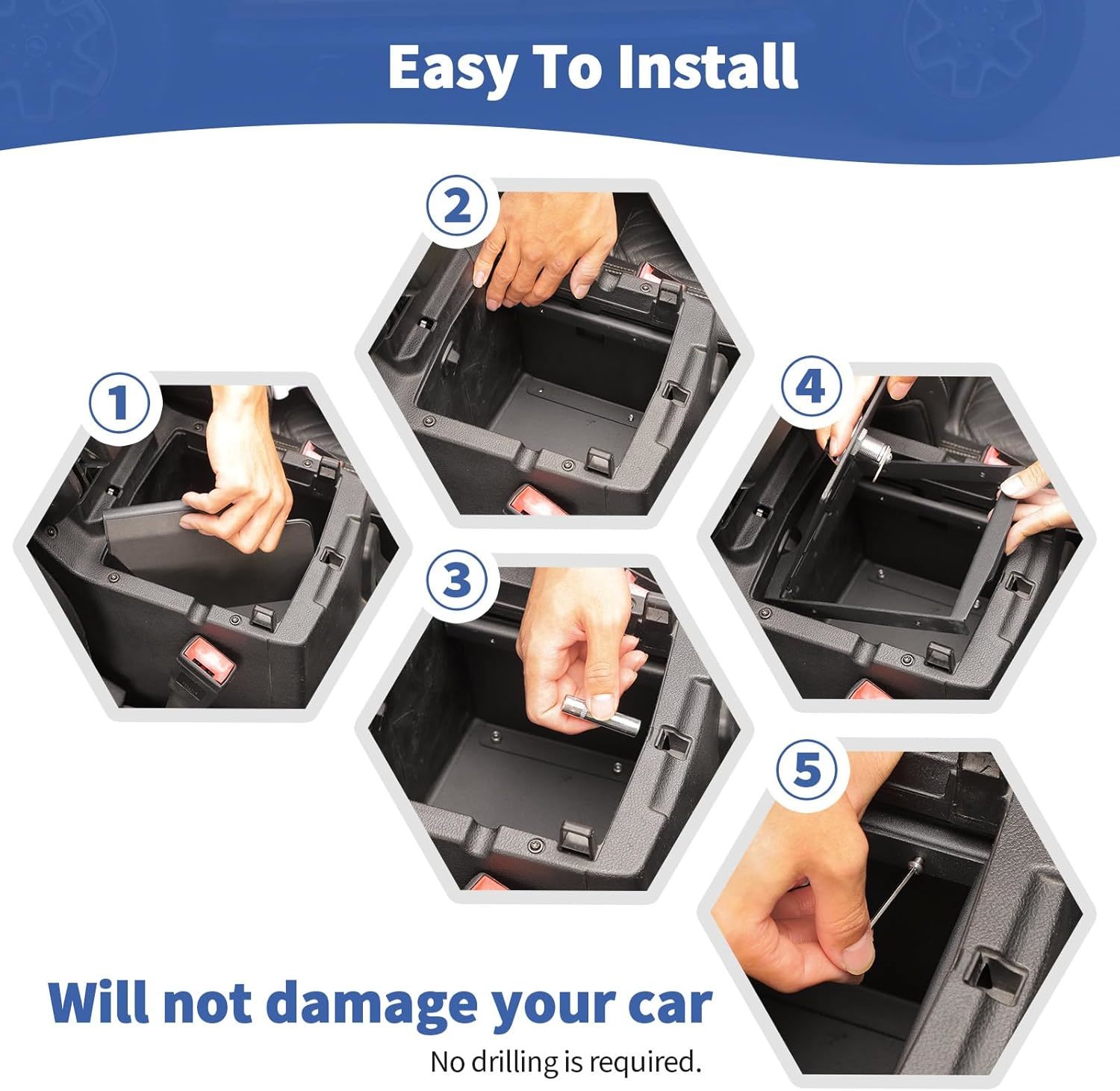 Easy To Install

2

1

4

3

5

Will not damage your car

No drilling is required.