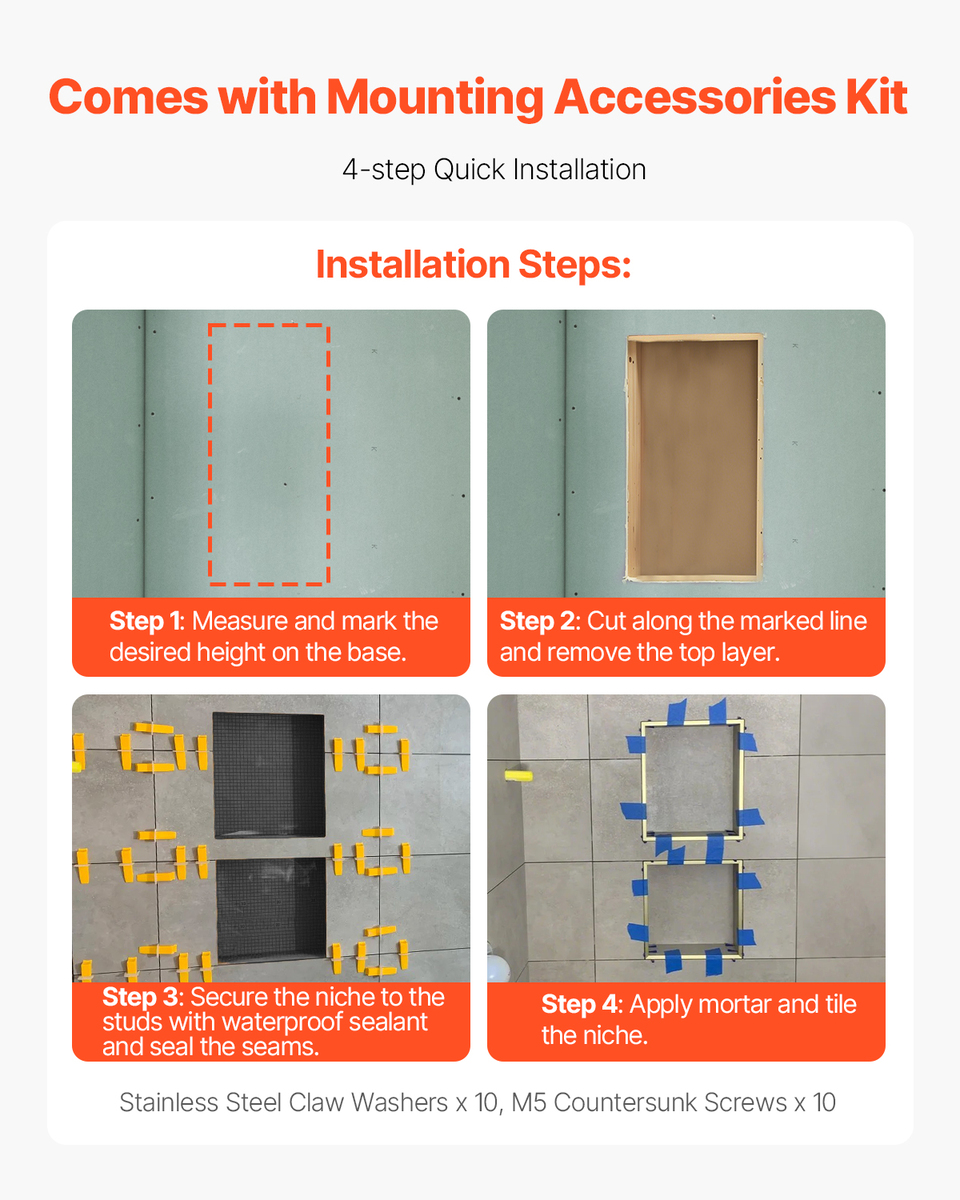 Comes with Mounting Accessories Kit

4-step Quick Installation

Installation Steps:

Step 1: Measure and mark the desired height on the base.

Step 2: Cut along the marked line and remove the top layer.

Step 3: Secure the niche to the studs with waterproof sealant and seal the seams.

Step 4: Apply mortar and tile the niche.

Stainless Steel Claw Washers x 10, M5 Countersunk Screws x 10