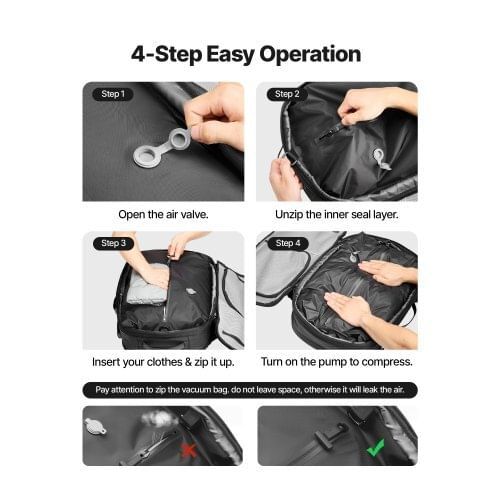 4-Step Easy Operation

Step 1

Open the air valve.

Step 2

Unzip the inner seal layer.

Step 3

Insert your clothes & zip it up.

Step 4

Turn on the pump to compress.

Pay attention to zip the vacuum bag, do not leave space, otherwise it will leak the air.