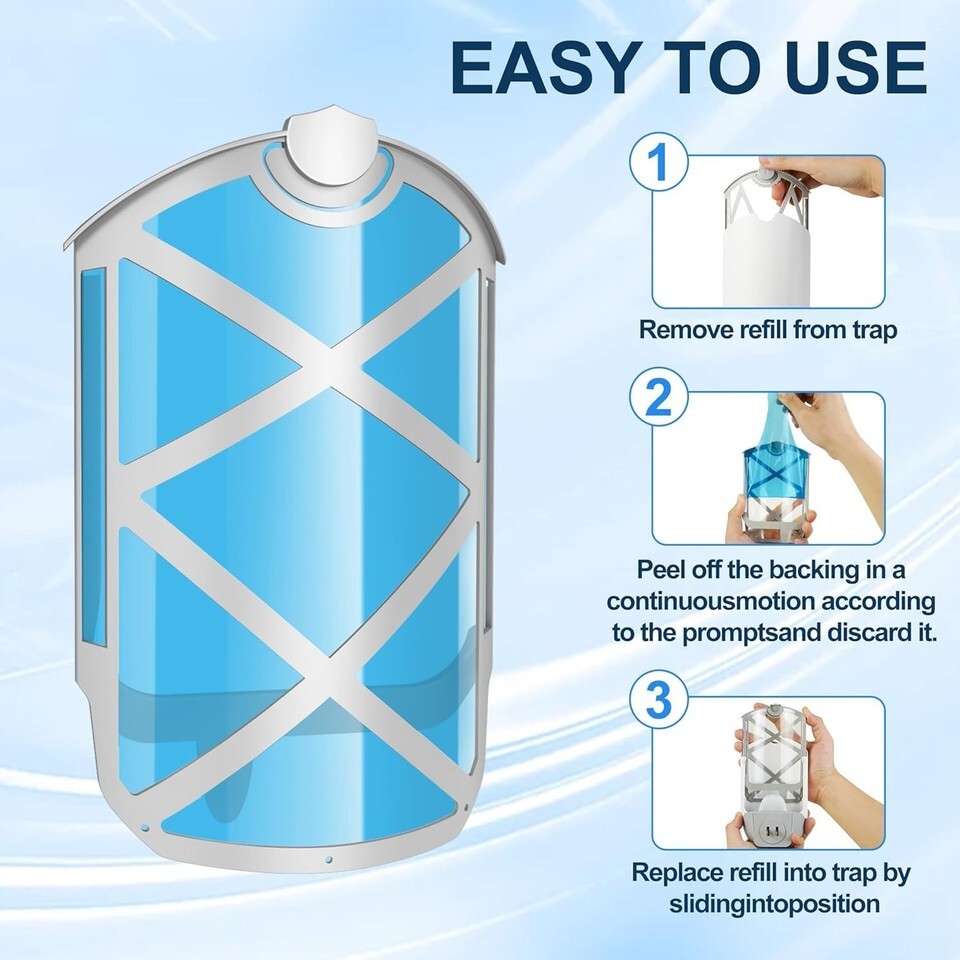 EASY TO USE

1

Remove refill from trap

2

Peel off the backing in a continuousmotion according to the promptsand discard it.

3

Replace refill into trap by slidingintoposition