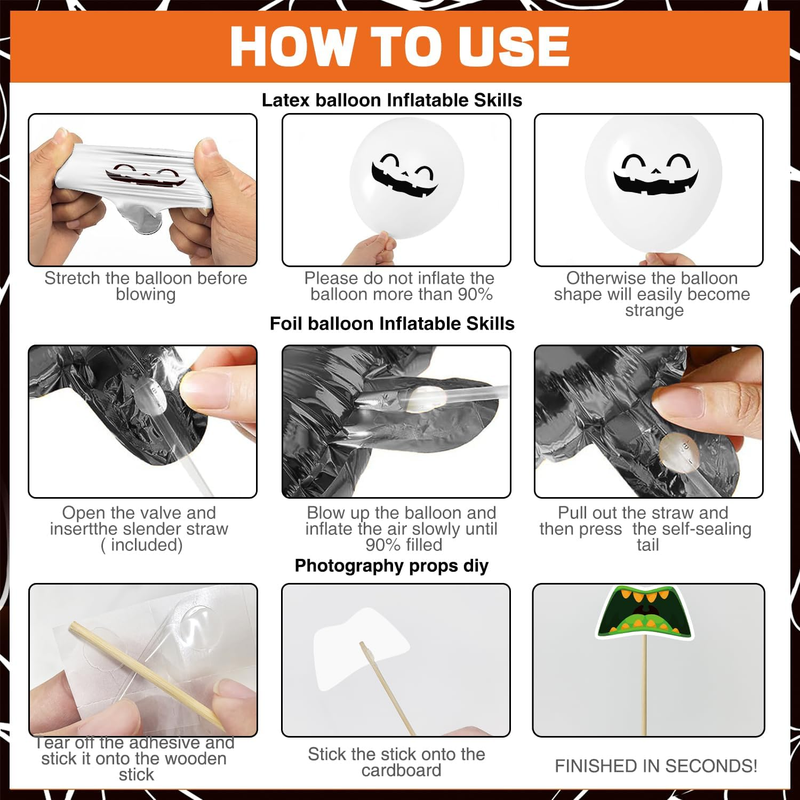 HOW TO USE

Latex balloon Inflatable Skills

Stretch the balloon before blowing

Please do not inflate the balloon more than 90%

Otherwise the balloon shape will easily become strange

Foil balloon Inflatable Skills

Open the valve and insertthe slender straw ( included)

Blow up the balloon and inflate the air slowly until 90% filled

Pull out the straw and then press the self-sealing tail

Photography props diy

Tear off the adhesive and stick it onto the wooden stick

Stick the stick onto the cardboard

FINISHED IN SECONDS!