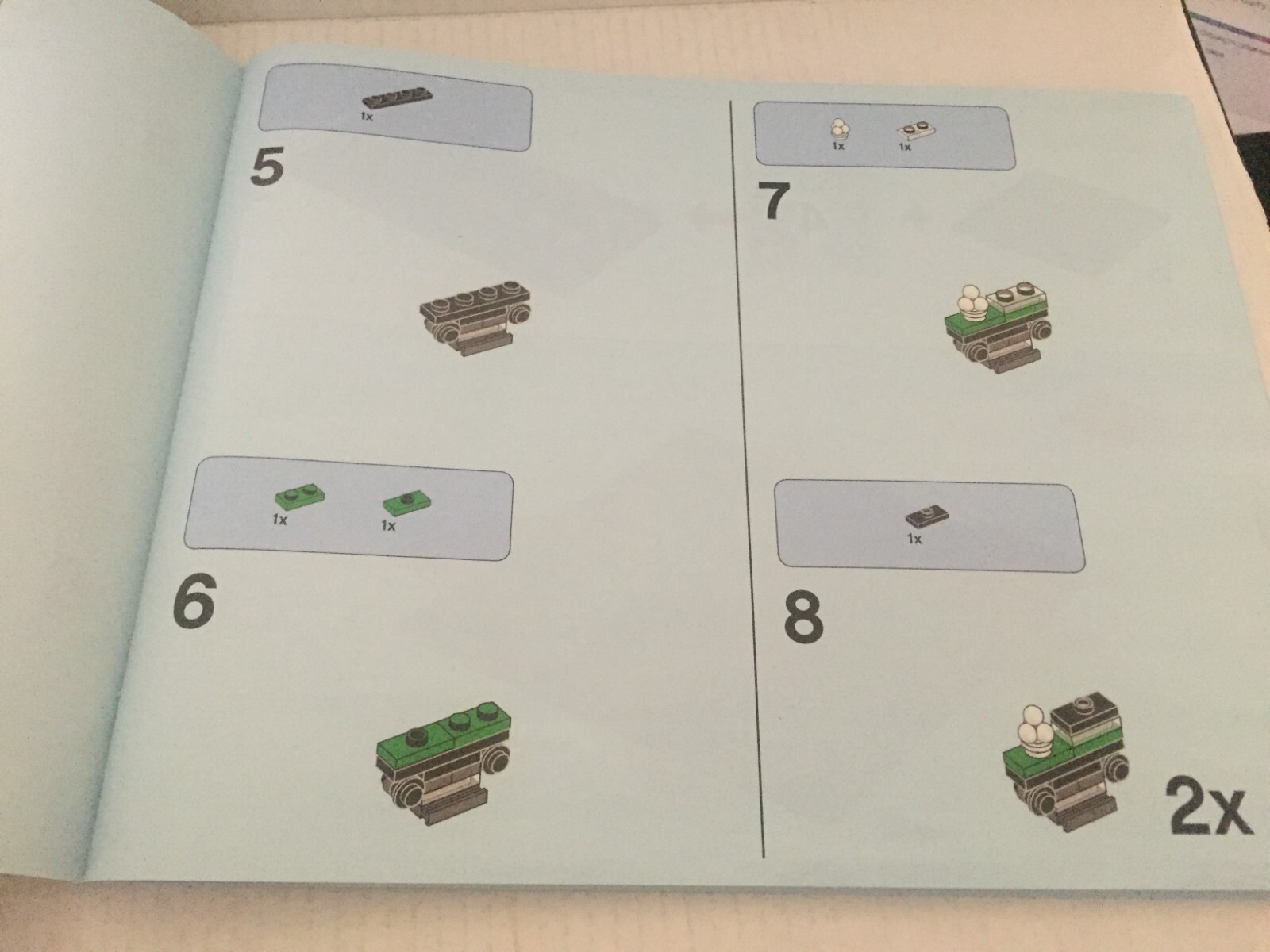 1x

5

1x 1x

6

1x 1x

7

1x

8

2x