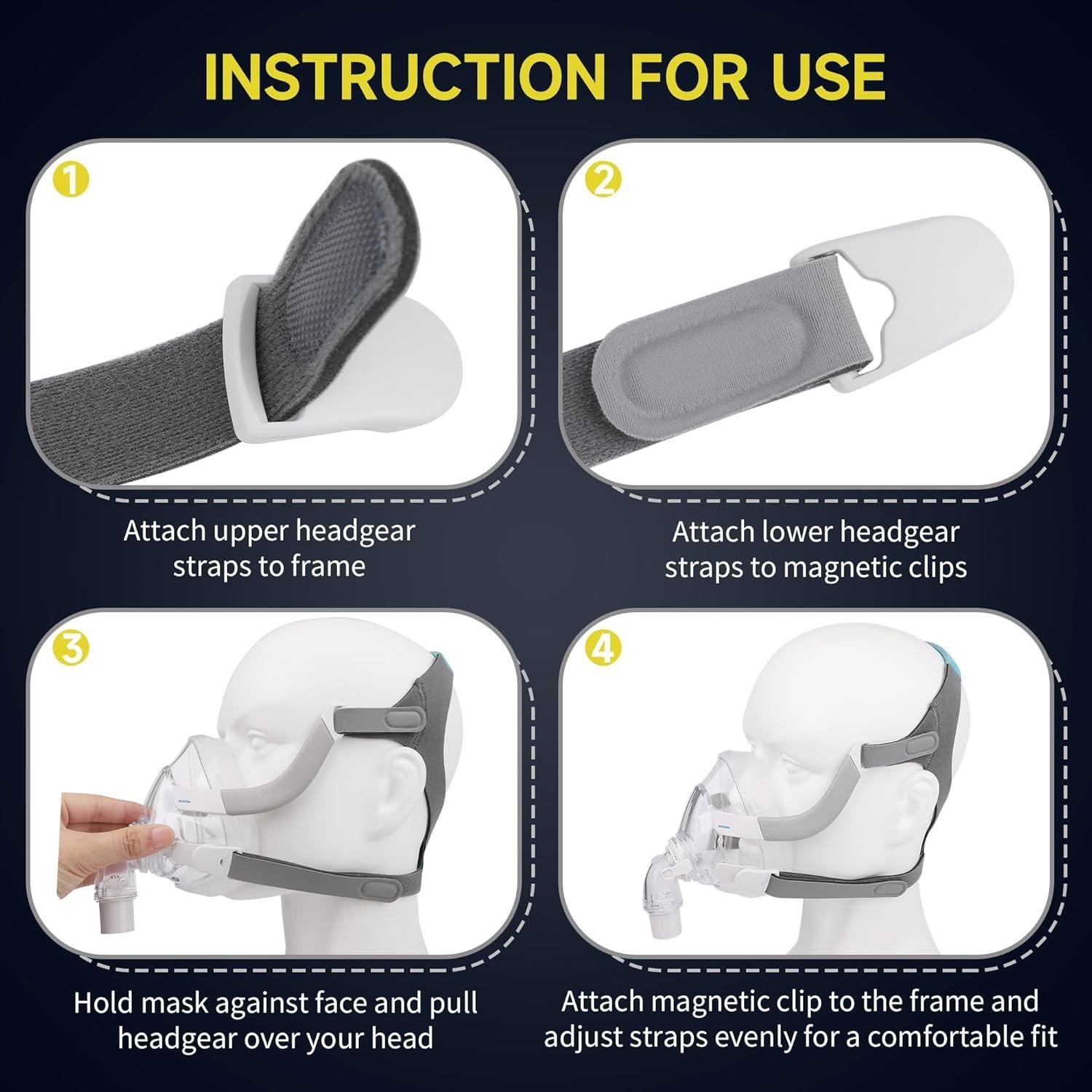 INSTRUCTION FOR USE

1

Attach upper headgear straps to frame

2

Attach lower headgear straps to magnetic clips

3

Hold mask against face and pull headgear over your head

4

Attach magnetic clip to the frame and adjust straps evenly for a comfortable fit