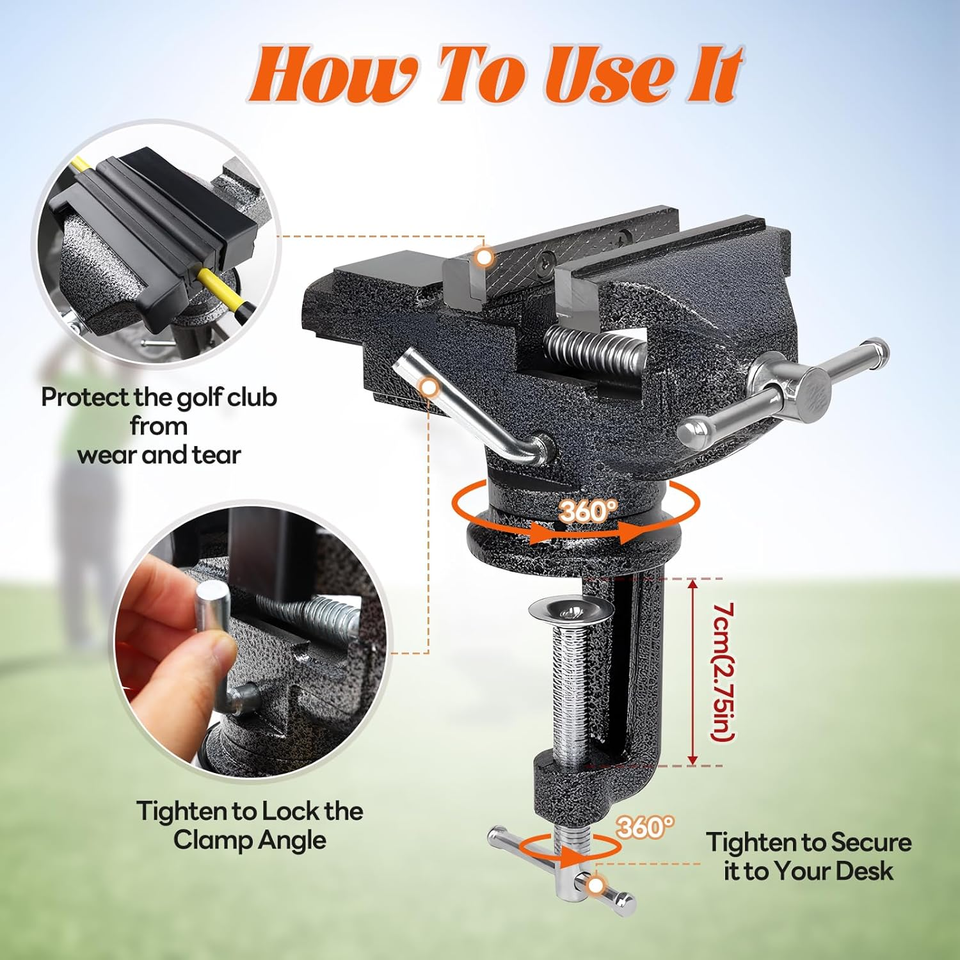 How To Use It

Protect the golf club from wear and tear

360°

7cm(2.75in)

Tighten to Lock the Clamp Angle

360°

Tighten to Secure it to Your Desk