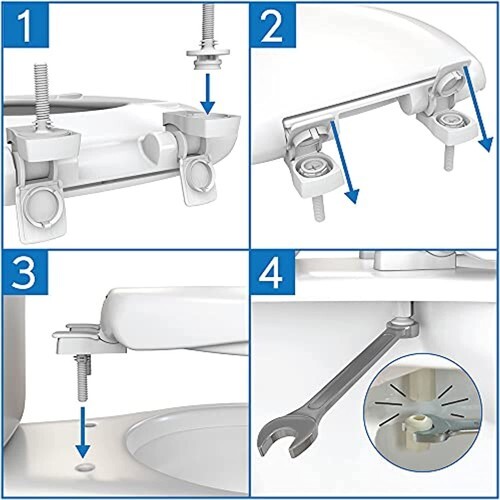 1

2

3

4