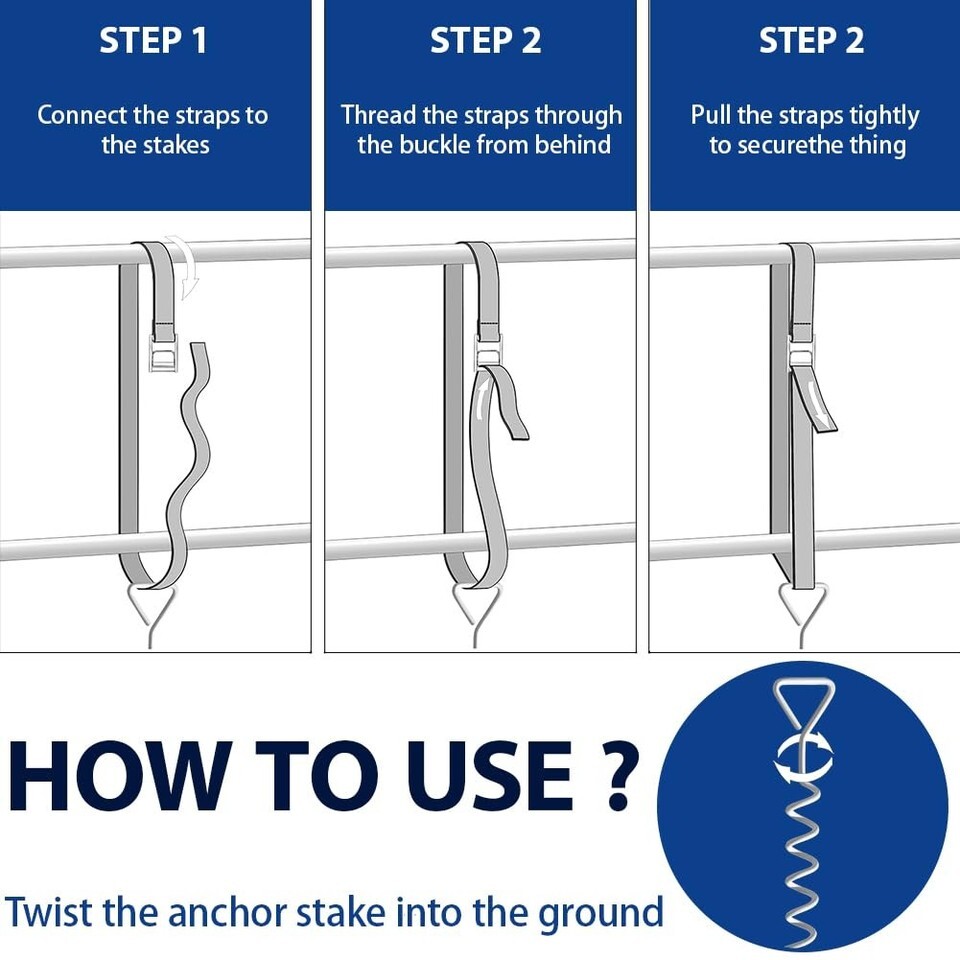 STEP 1

Connect the straps to the stakes

STEP 2

Thread the straps through the buckle from behind

STEP 2

Pull the straps tightly to securethe thing

HOW TO USE ?

Twist the anchor stake into the ground