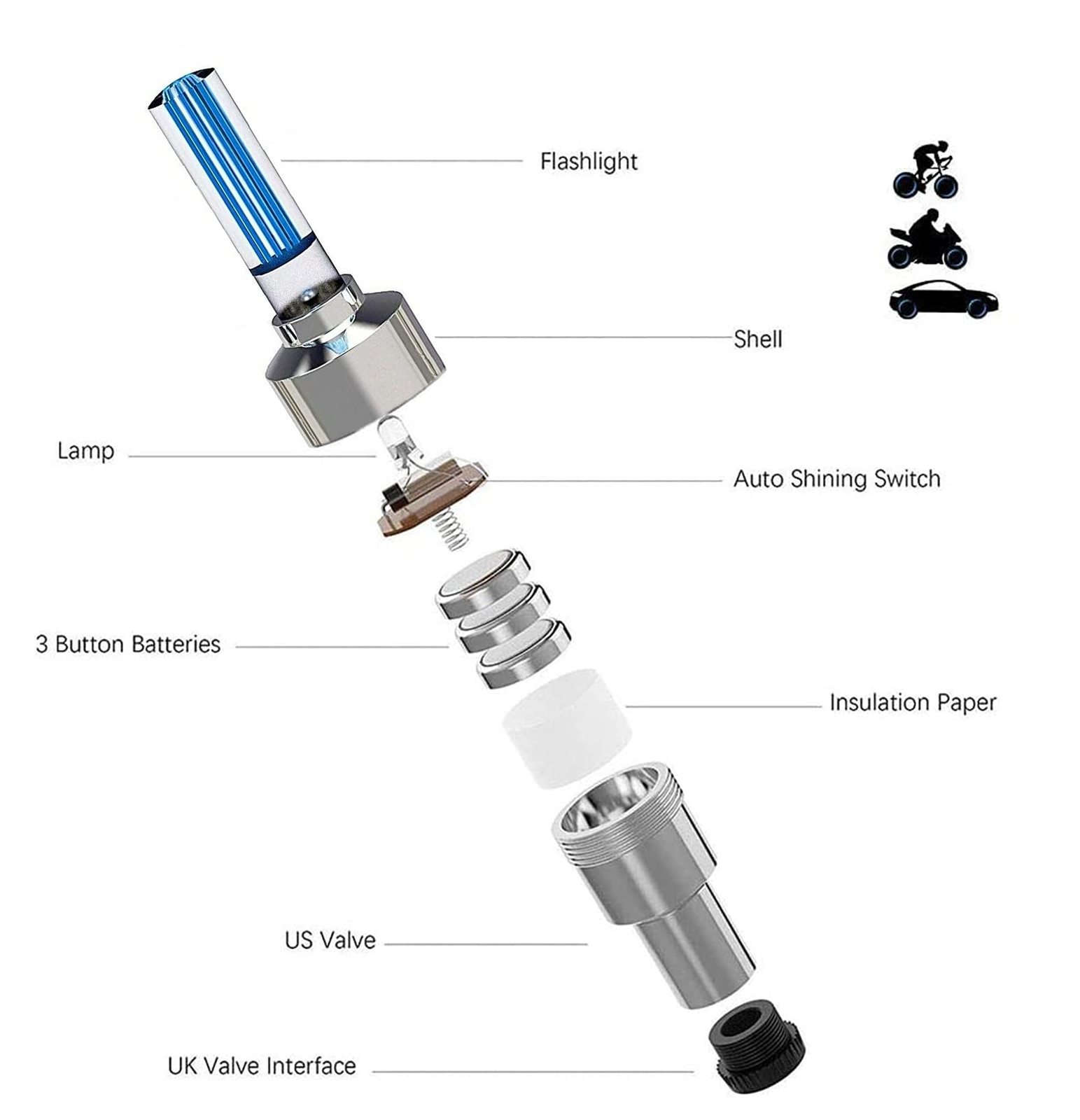 Flashlight

Shell

Lamp

Auto Shining Switch

3 Button Batteries

Insulation Paper

US Valve

UK Valve Interface