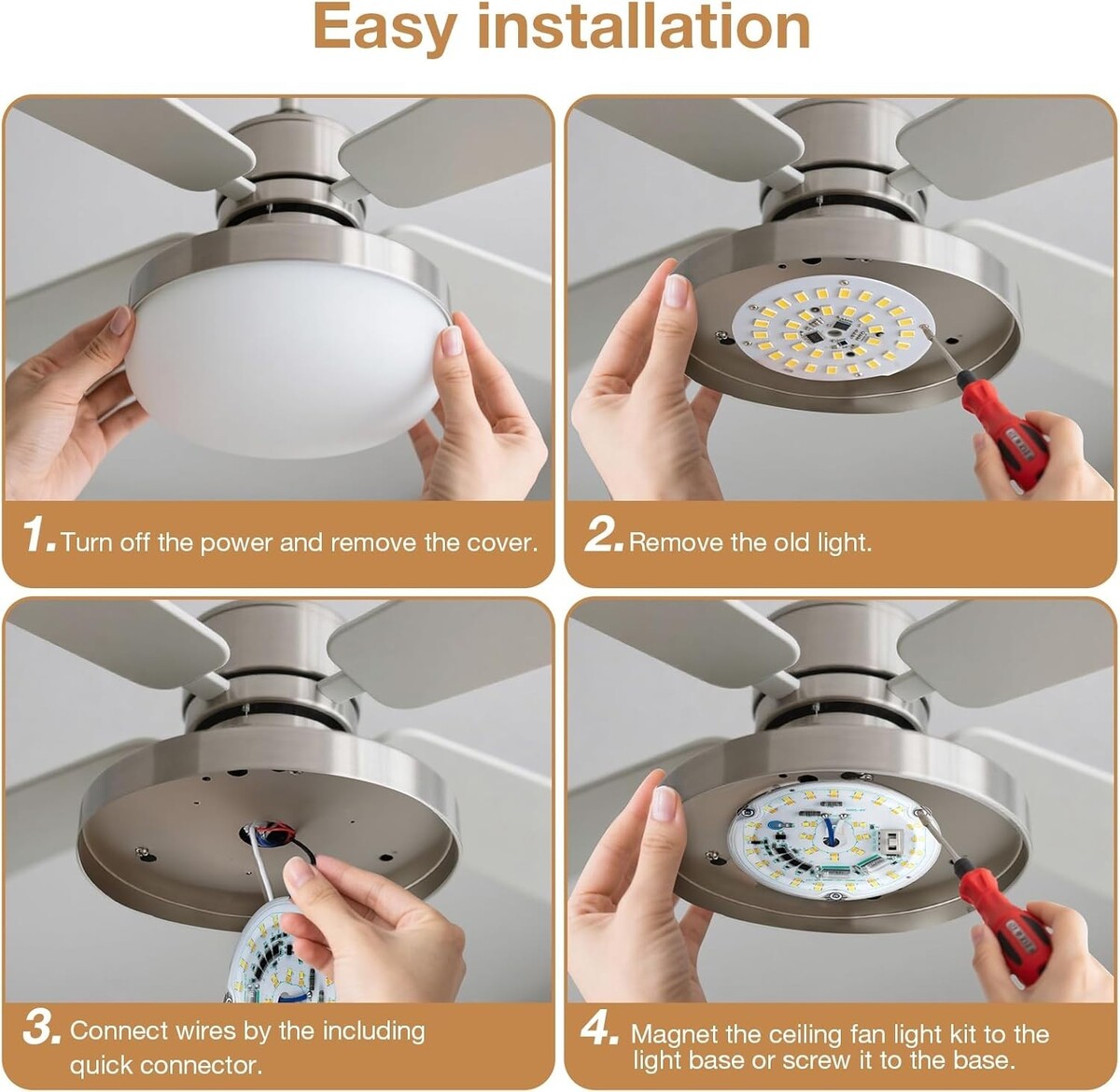 Easy installation

1. Turn off the power and remove the cover.

2. Remove the old light.

3. Connect wires by the including quick connector.

4. Magnet the ceiling fan light kit to the light base or screw it to the base.