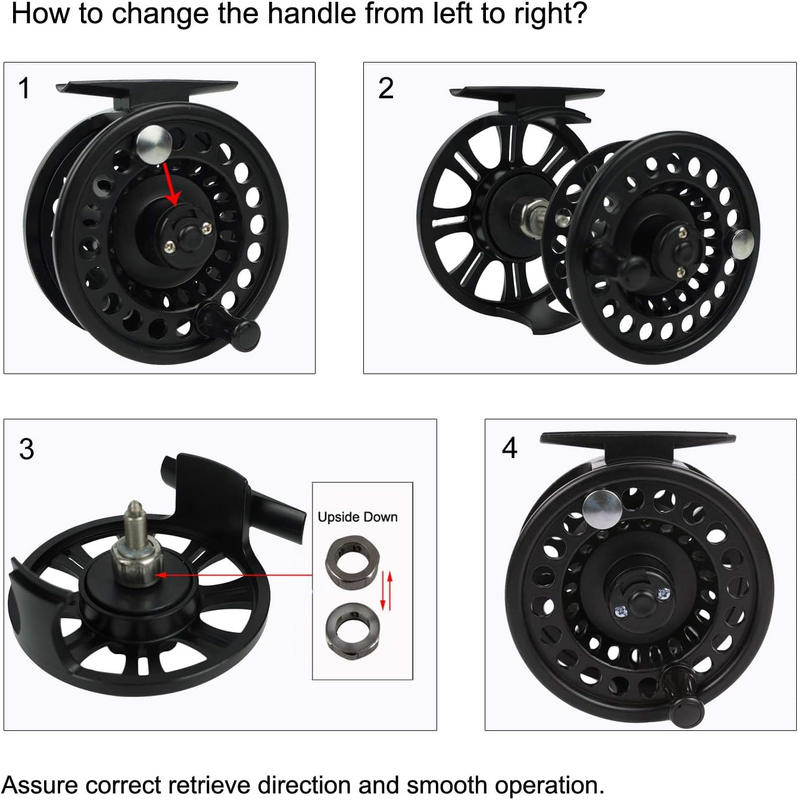 How to change the handle from left to right?

1

2

3

Upside Down

4

Assure correct retrieve direction and smooth operation.