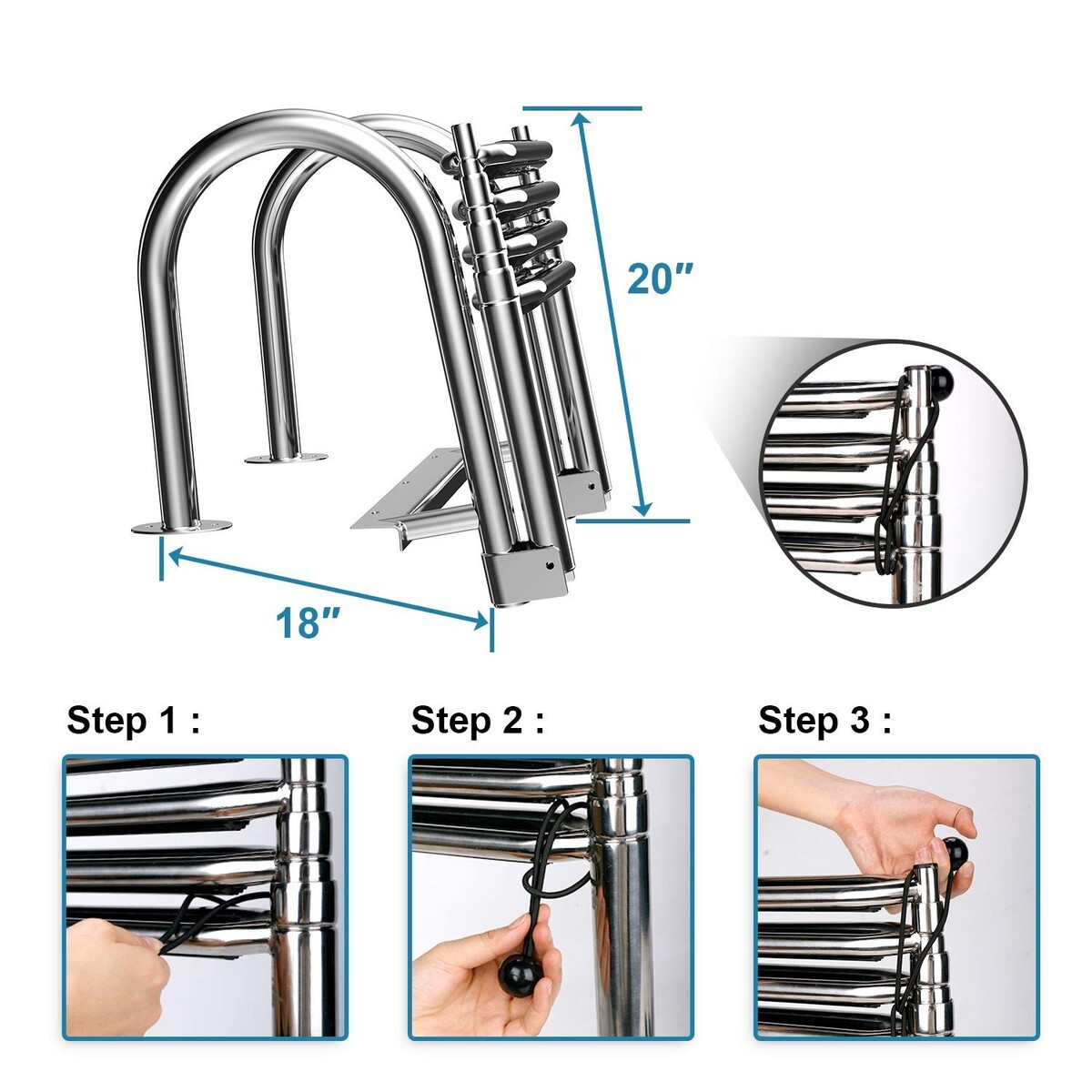 20″

18″

Step 1 :

Step 2 :

Step 3 :