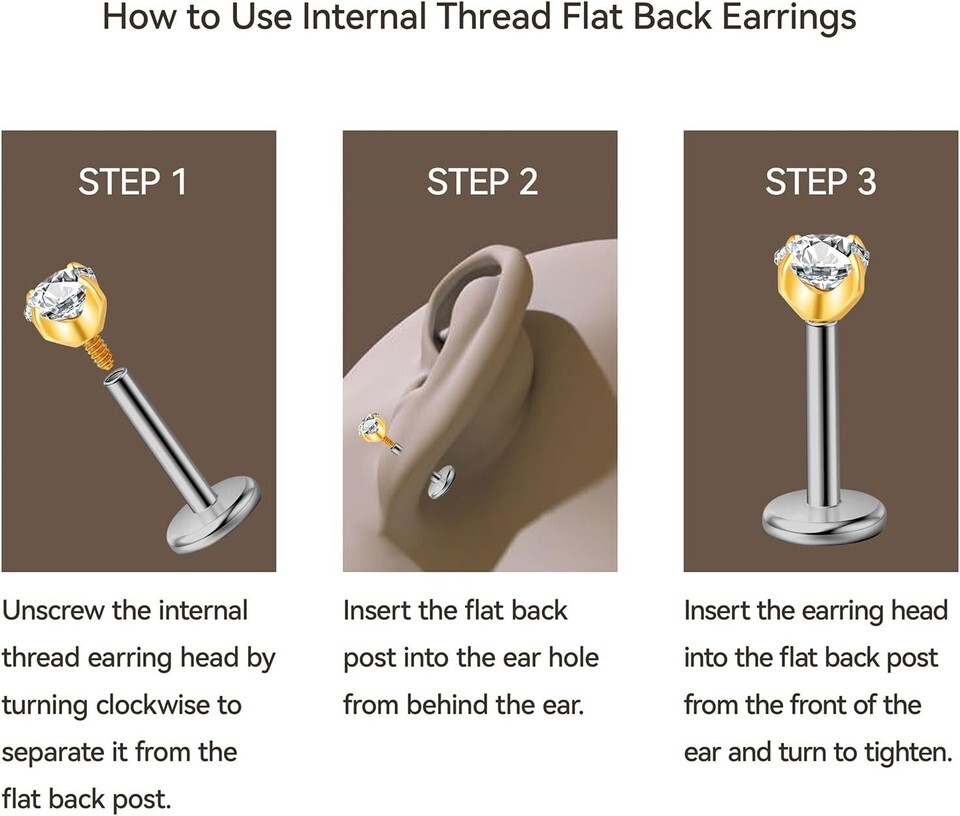 How to Use Internal Thread Flat Back Earrings

STEP 1

Unscrew the internal thread earring head by turning clockwise to separate it from the flat back post.

STEP 2

Insert the flat back post into the ear hole from behind the ear.

STEP 3

Insert the earring head into the flat back post from the front of the ear and turn to tighten.