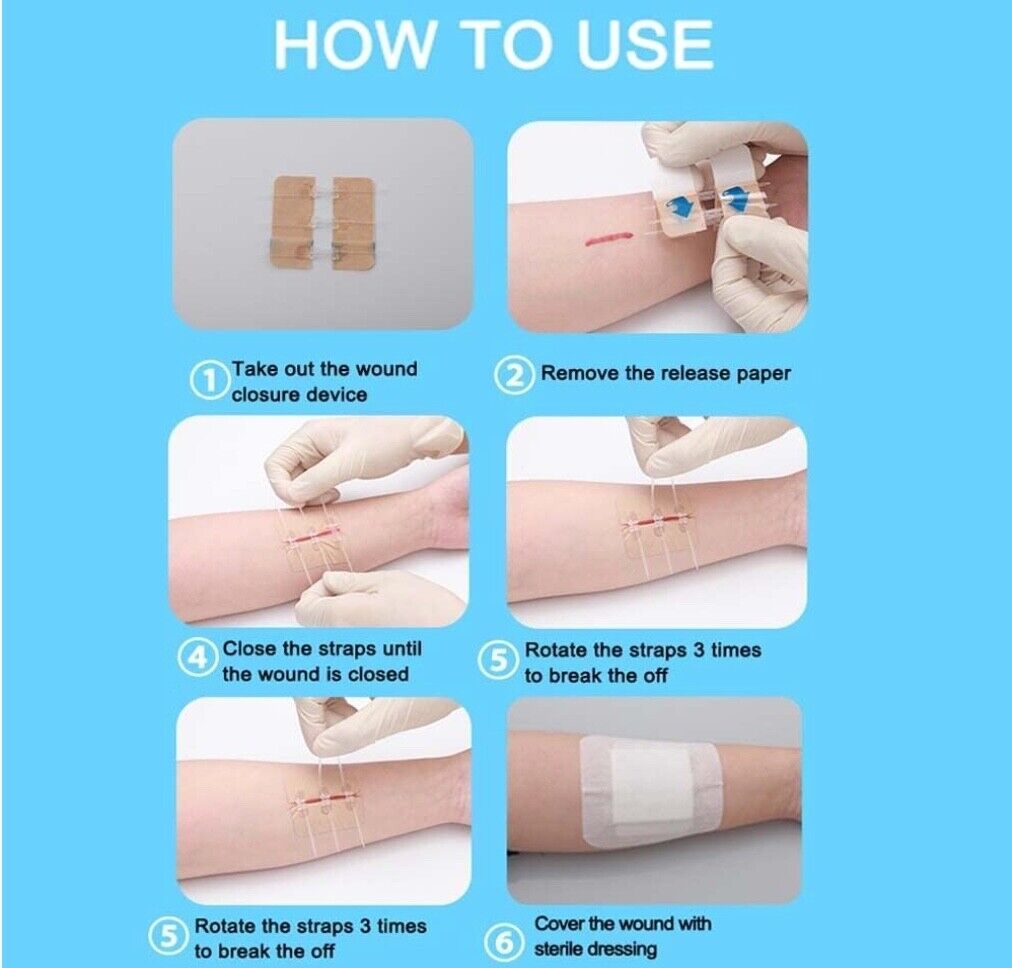 HOW TO USE

1 Take out the wound closure device

2 Remove the release paper

4 Close the straps until the wound is closed

5 Rotate the straps 3 times to break the off

5 Rotate the straps 3 times to break the off

6 Cover the wound with sterile dressing