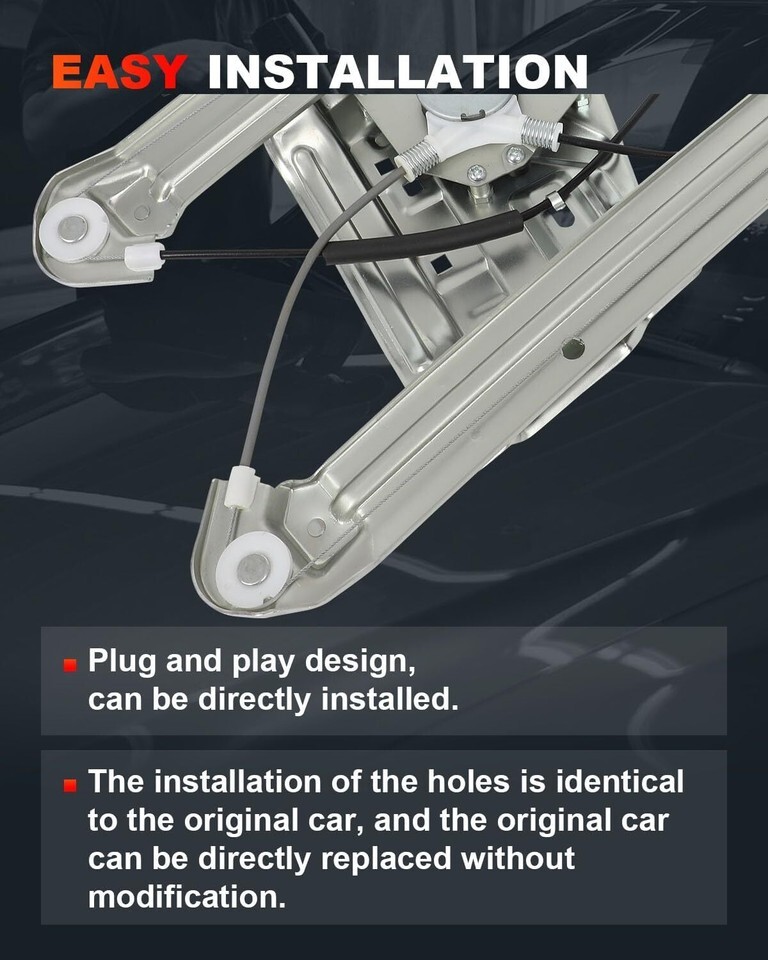 EASY INSTALLATION

Plug and play design, can be directly installed.

The installation of the holes is identical to the original car, and the original car can be directly replaced without modification.