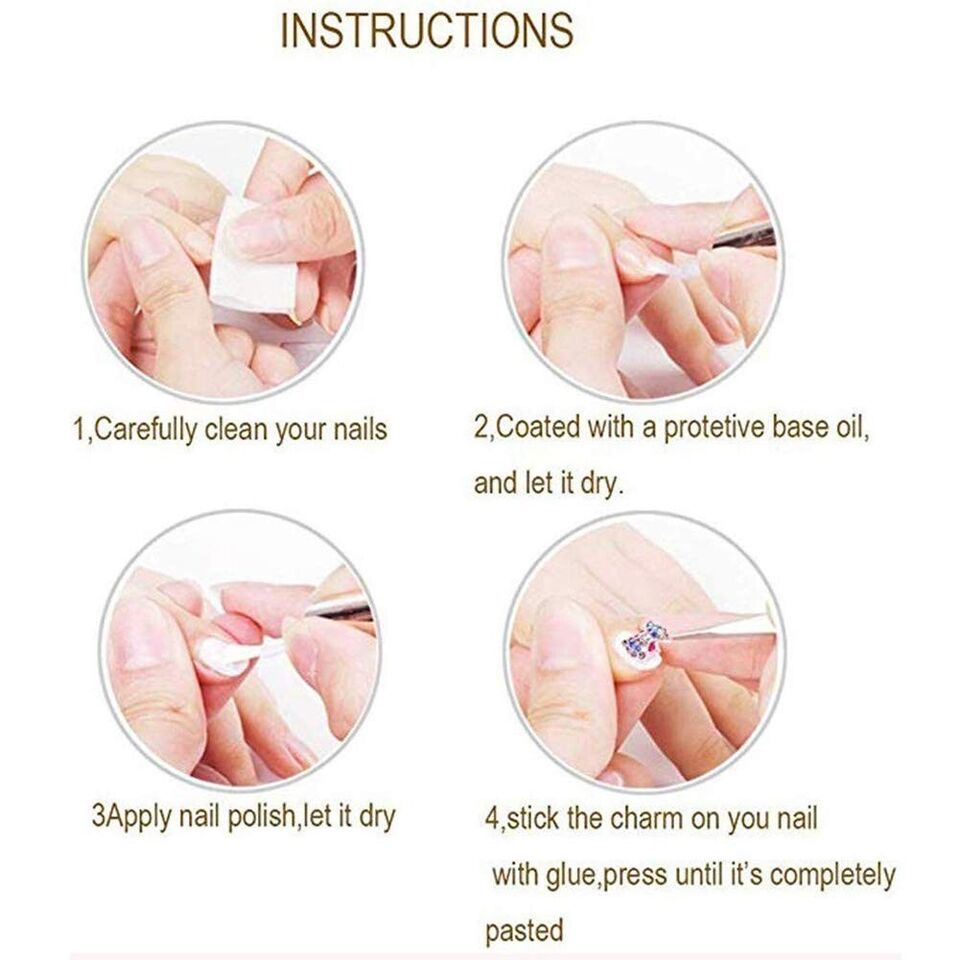 INSTRUCTIONS

1,Carefully clean your nails

2,Coated with a protetive base oil, and let it dry.

3Apply nail polish,let it dry

4,stick the charm on you nail with glue,press until it's completely pasted