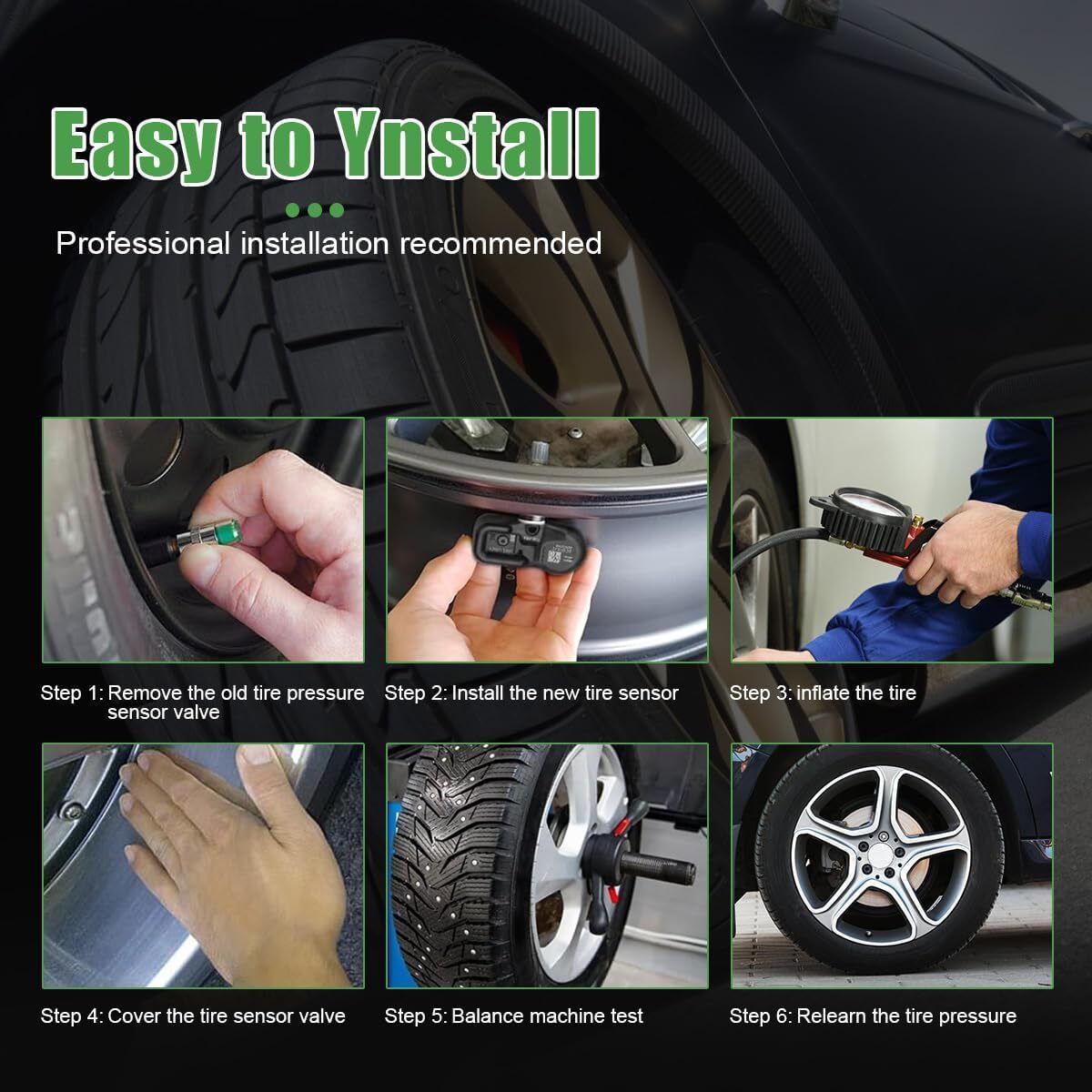 Easy to Ynstall

Professional installation recommended

Step 1: Remove the old tire pressure sensor valve

Step 2: Install the new tire sensor

Step 3: inflate the tire

Step 4: Cover the tire sensor valve

Step 5: Balance machine test

Step 6: Relearn the tire pressure