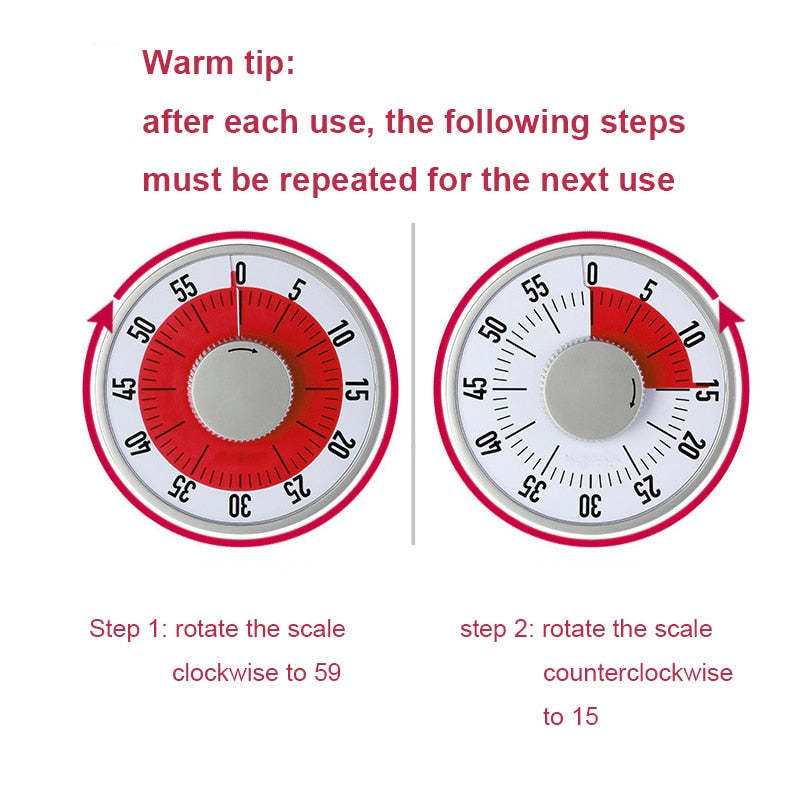 Warm tip:
after each use, the following steps must be repeated for the next use

0 5 10 15 20 25 30 35 40 45 50 55

0 5 10 15 20 25 30 35 40 45 50 55

Step 1: rotate the scale clockwise to 59

step 2: rotate the scale counterclockwise to 15