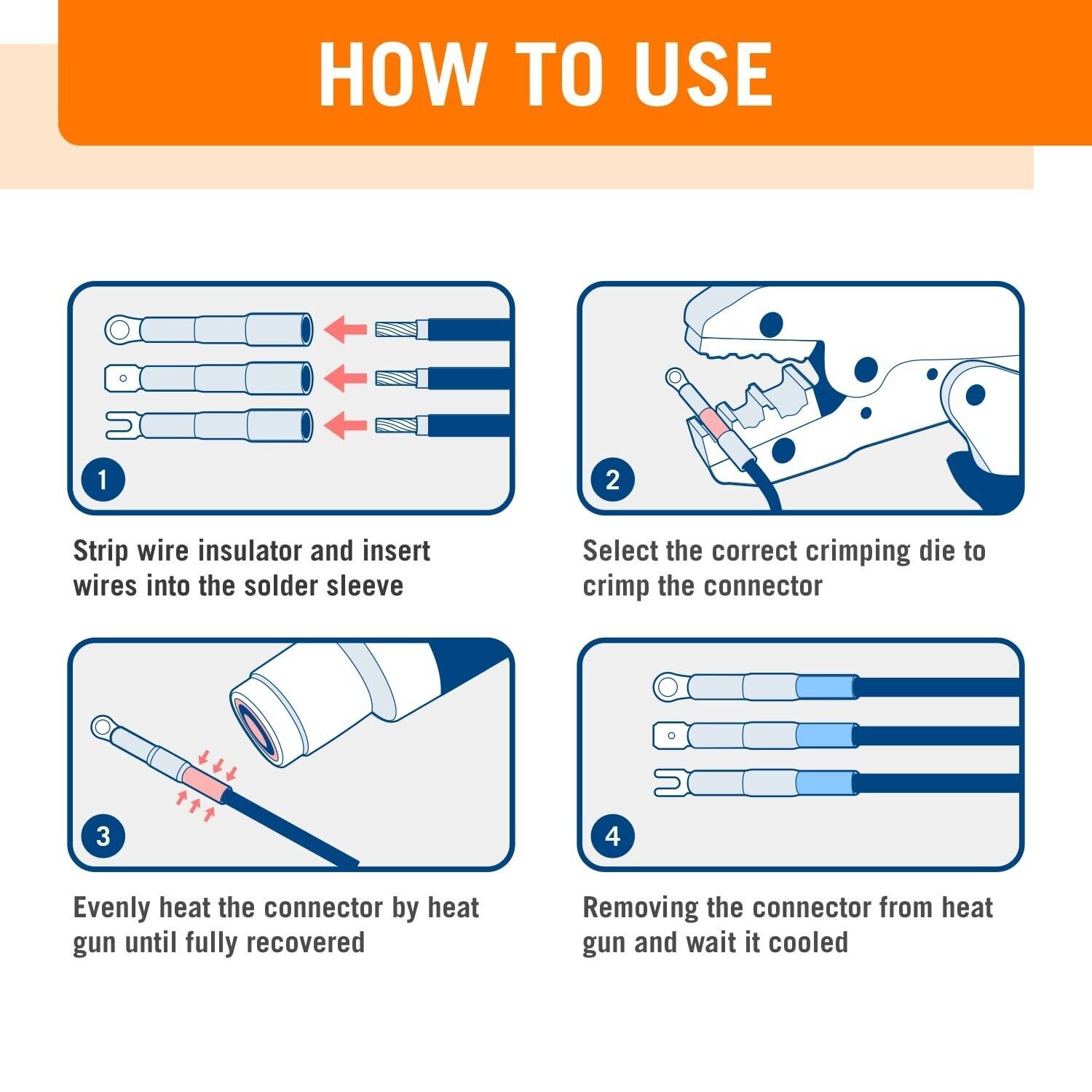 HOW TO USE

1

Strip wire insulator and insert wires into the solder sleeve

2

Select the correct crimping die to crimp the connector

3

Evenly heat the connector by heat gun until fully recovered

4

Removing the connector from heat gun and wait it cooled