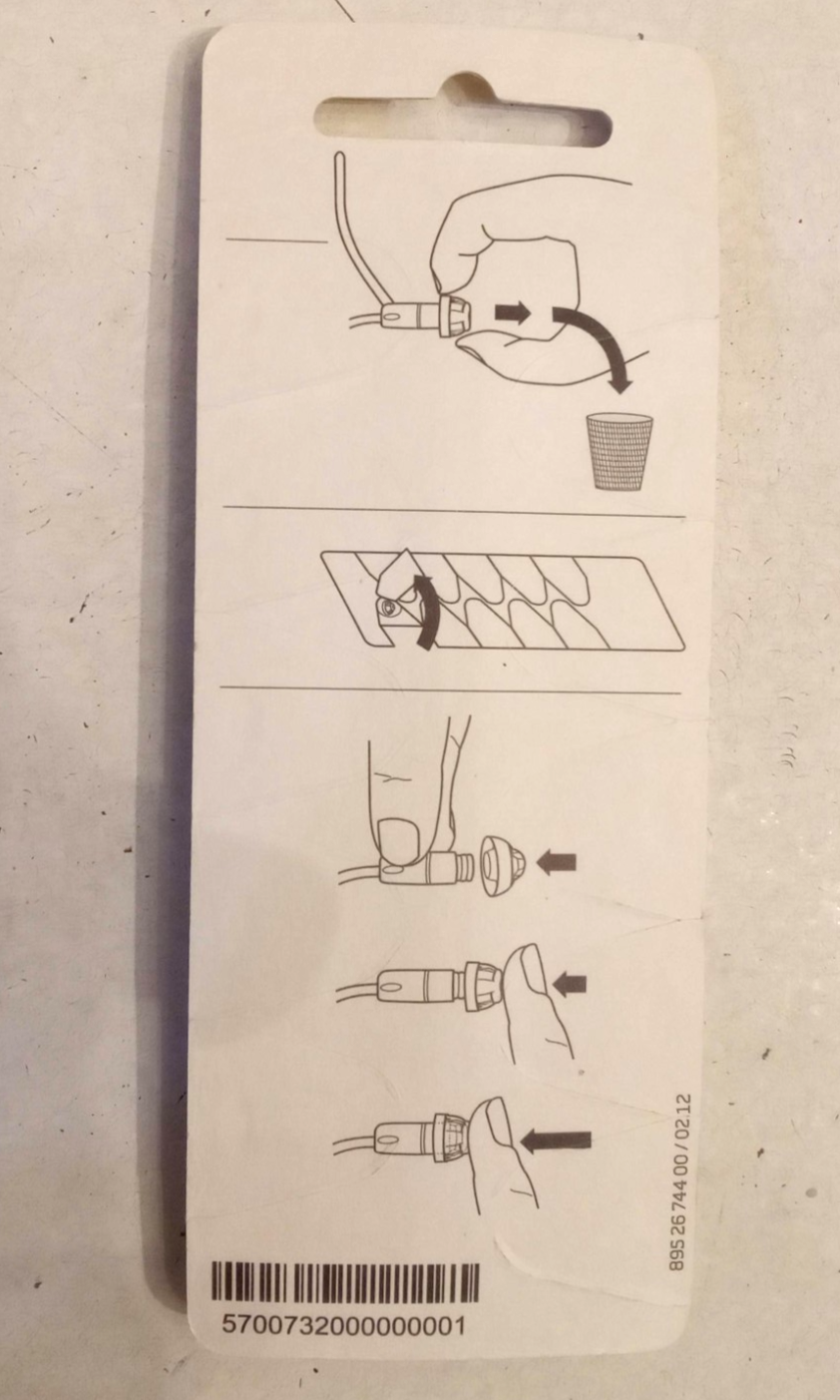 895 26 744 00 / 02.12

5700732000000001