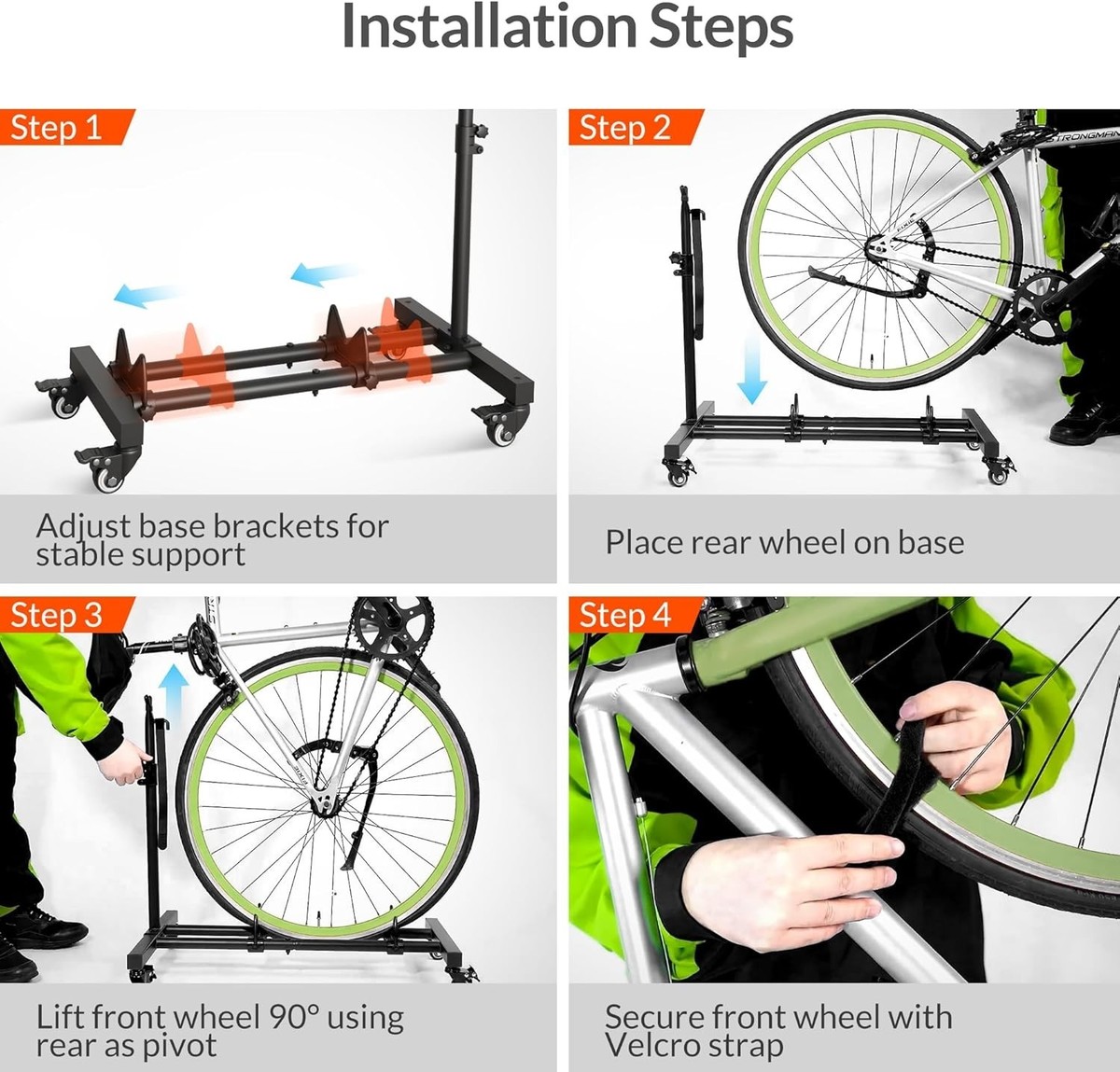 Installation Steps

Step 1

Adjust base brackets for stable support

Step 2

TRONGMAN

Place rear wheel on base

Step 3

Lift front wheel 90° using rear as pivot

Step 4

Secure front wheel with Velcro strap