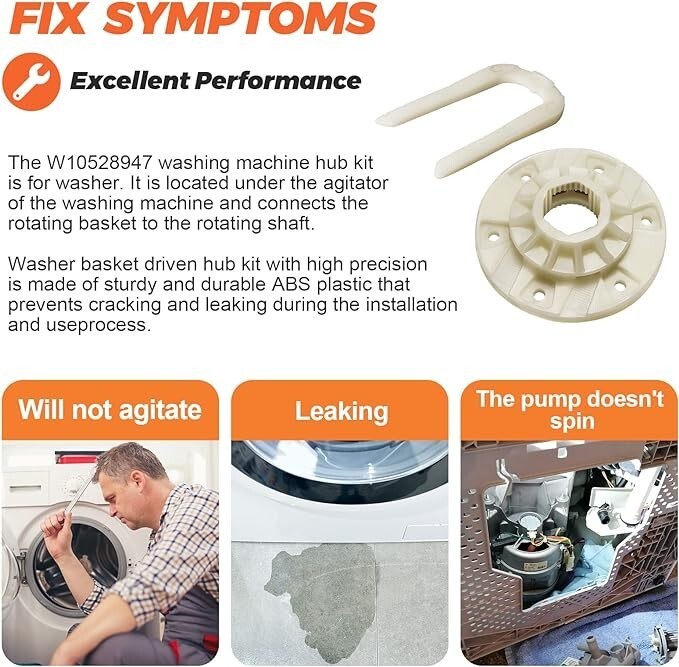 FIX SYMPTOMS

Excellent Performance

The W10528947 washing machine hub kit is for washer. It is located under the agitator of the washing machine and connects the rotating basket to the rotating shaft.

Washer basket driven hub kit with high precision is made of sturdy and durable ABS plastic that prevents cracking and leaking during the installation and useprocess.

Will not agitate

Leaking

The pump doesn't spin