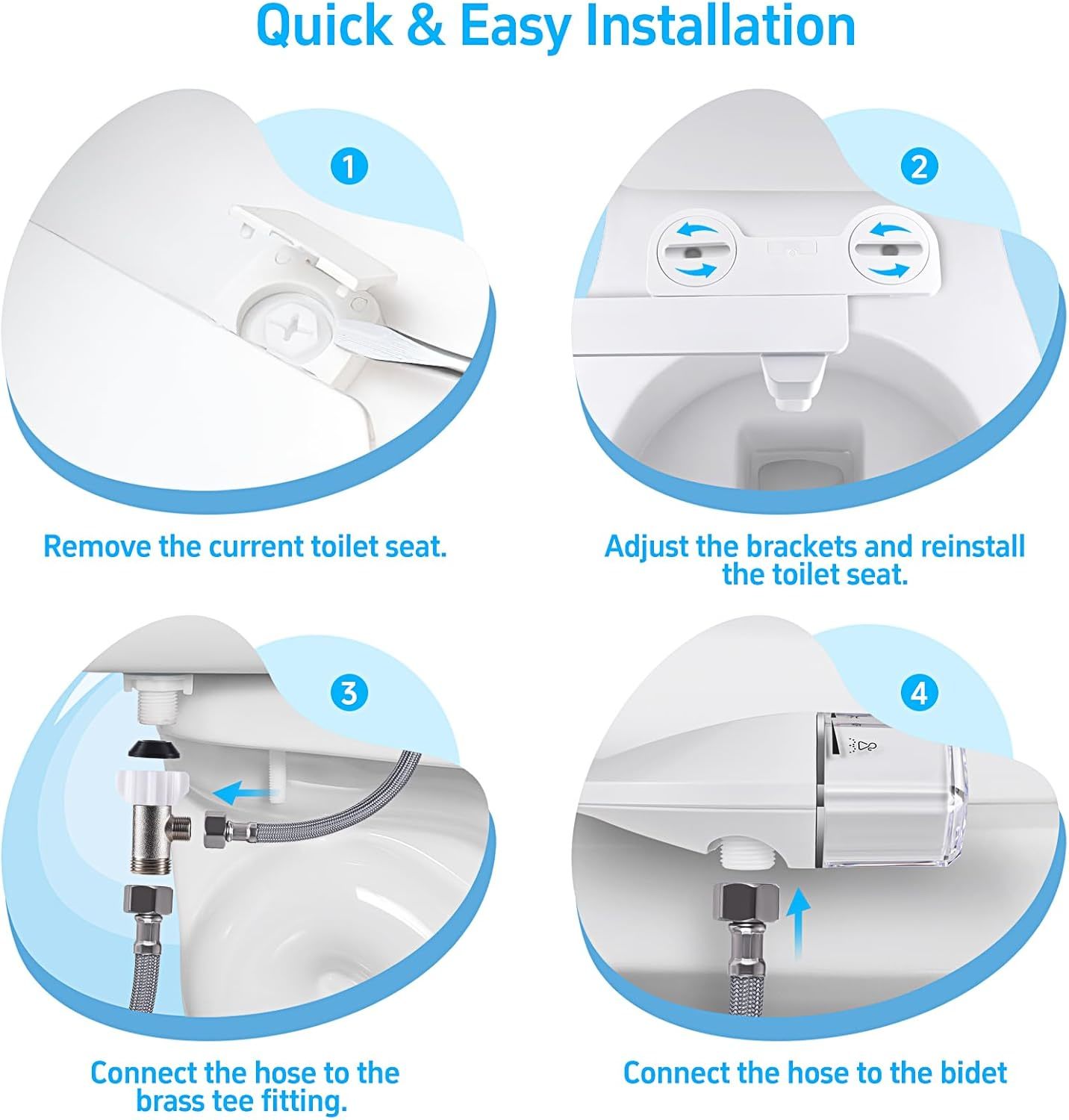 Quick & Easy Installation

1

Remove the current toilet seat.

2

Adjust the brackets and reinstall the toilet seat.

3

Connect the hose to the brass tee fitting.

4

Connect the hose to the bidet