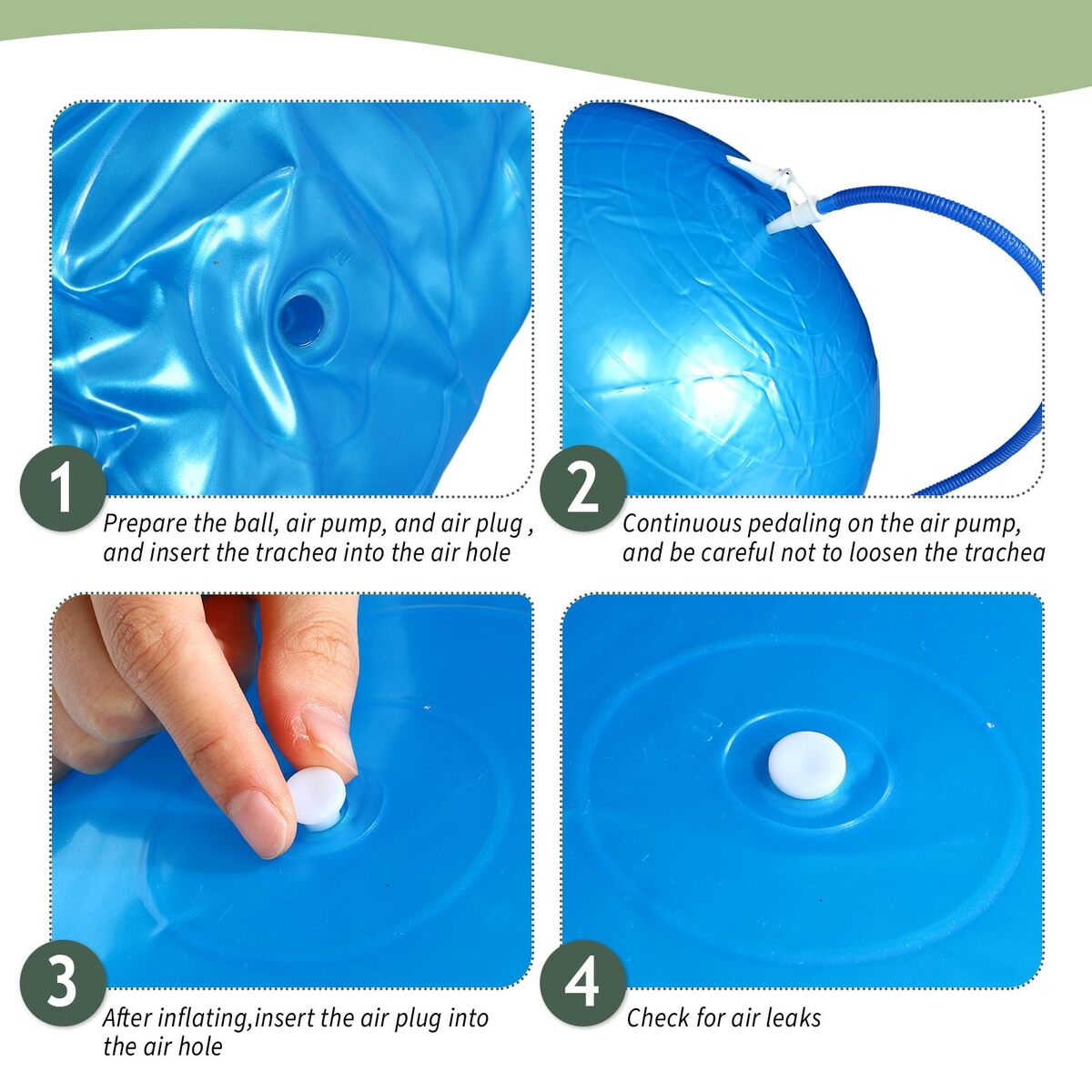 1
Prepare the ball, air pump, and air plug , and insert the trachea into the air hole

2
Continuous pedaling on the air pump, and be careful not to loosen the trachea

3
After inflating,insert the air plug into the air hole

4
Check for air leaks