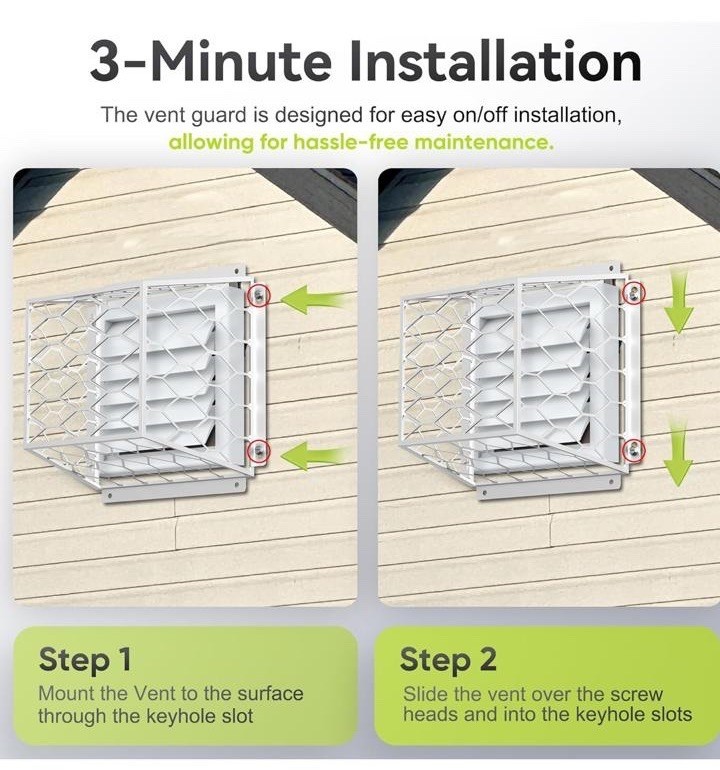 3-Minute Installation

The vent guard is designed for easy on/off installation, allowing for hassle-free maintenance.

Step 1
Mount the Vent to the surface through the keyhole slot

Step 2
Slide the vent over the screw heads and into the keyhole slots