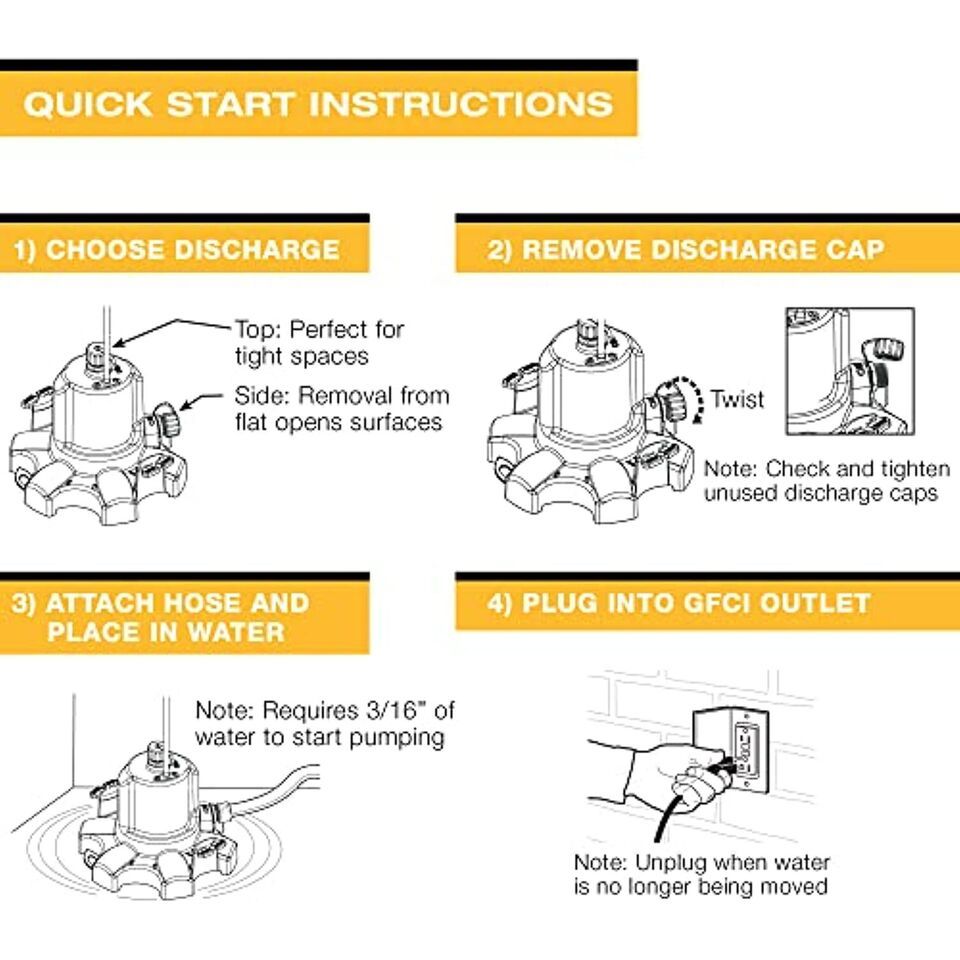 QUICK START INSTRUCTIONS

1) CHOOSE DISCHARGE

Top: Perfect for tight spaces

Side: Removal from flat opens surfaces

2) REMOVE DISCHARGE CAP

Twist

Note: Check and tighten unused discharge caps

3) ATTACH HOSE AND PLACE IN WATER

Note: Requires 3/16" of water to start pumping

4) PLUG INTO GFCI OUTLET

Note: Unplug when water is no longer being moved