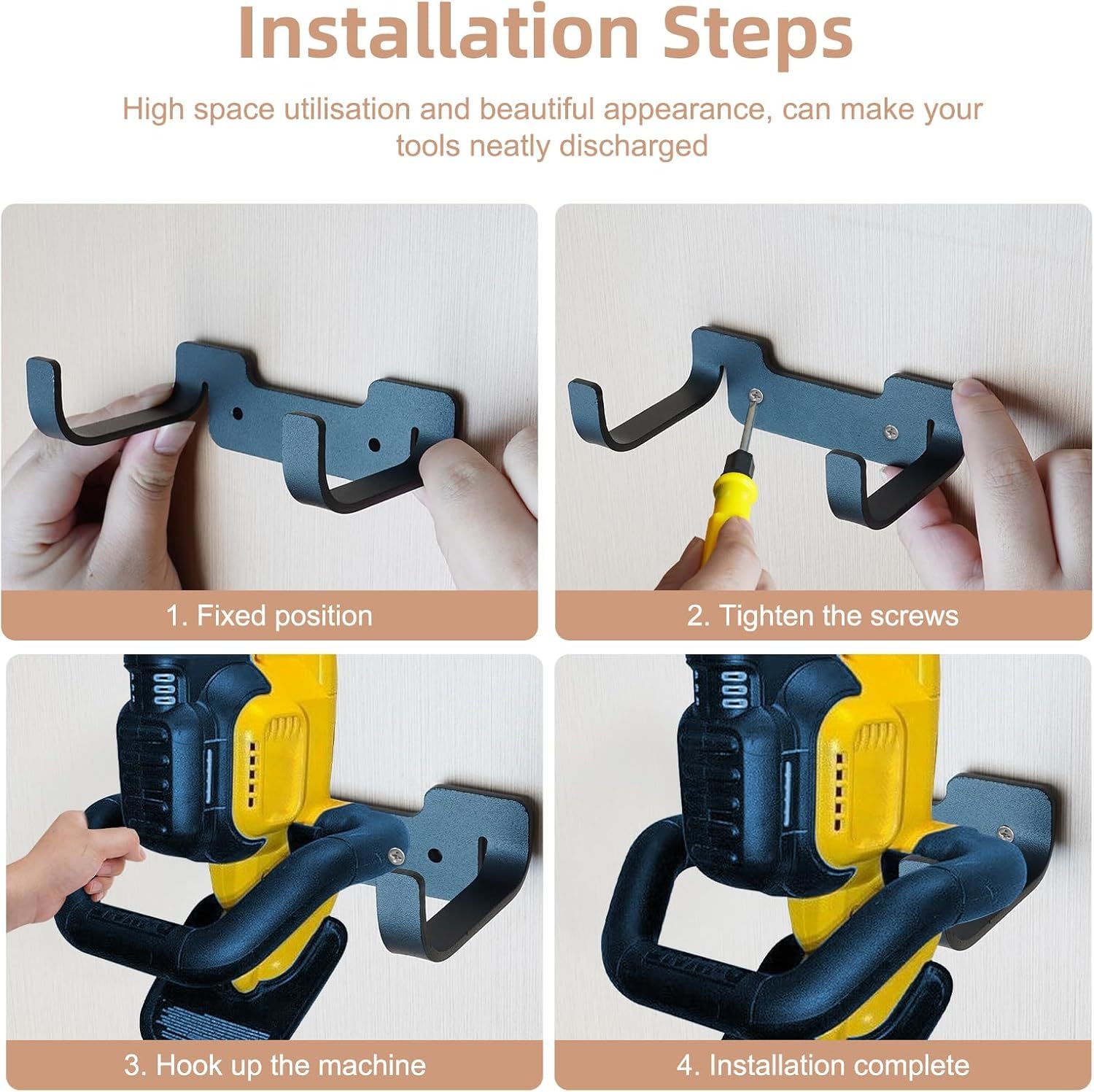 Installation Steps

High space utilisation and beautiful appearance, can make your tools neatly discharged

1. Fixed position

2. Tighten the screws

3. Hook up the machine

4. Installation complete