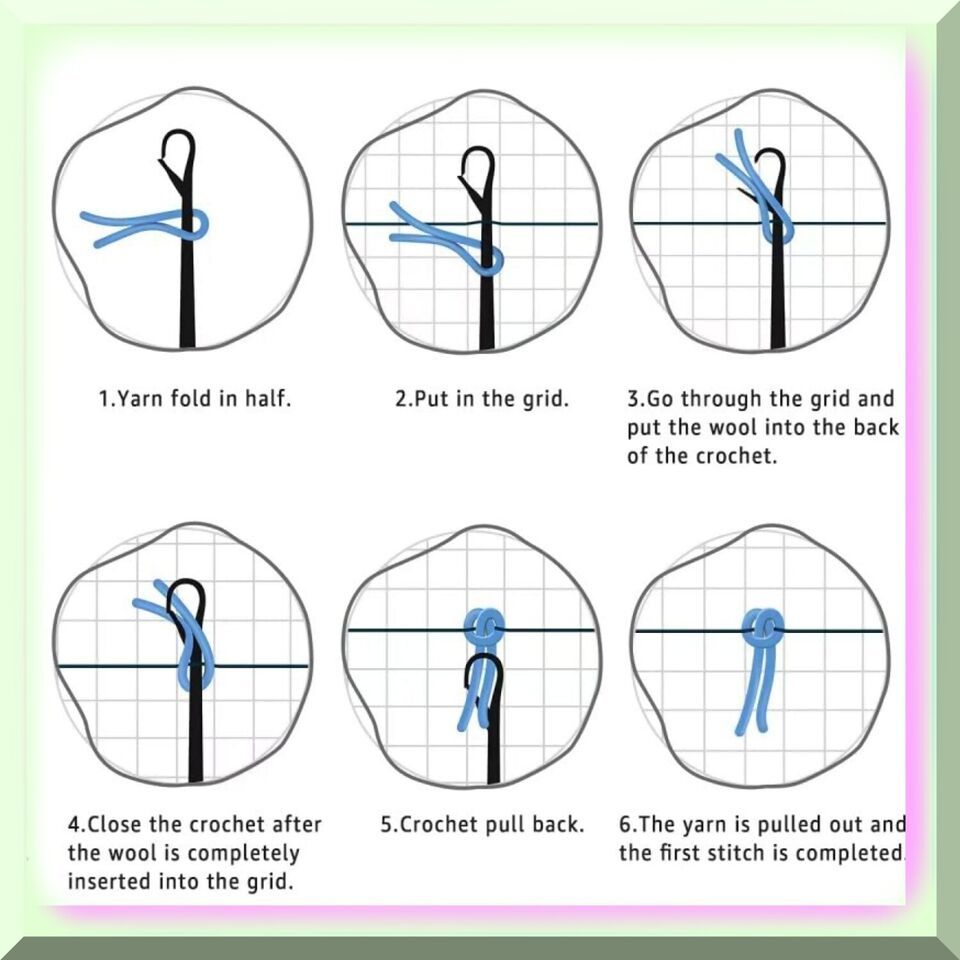 1.Yarn fold in half.

2.Put in the grid.

3.Go through the grid and put the wool into the back of the crochet.

4.Close the crochet after the wool is completely inserted into the grid.

5.Crochet pull back.

6.The yarn is pulled out and the first stitch is completed.