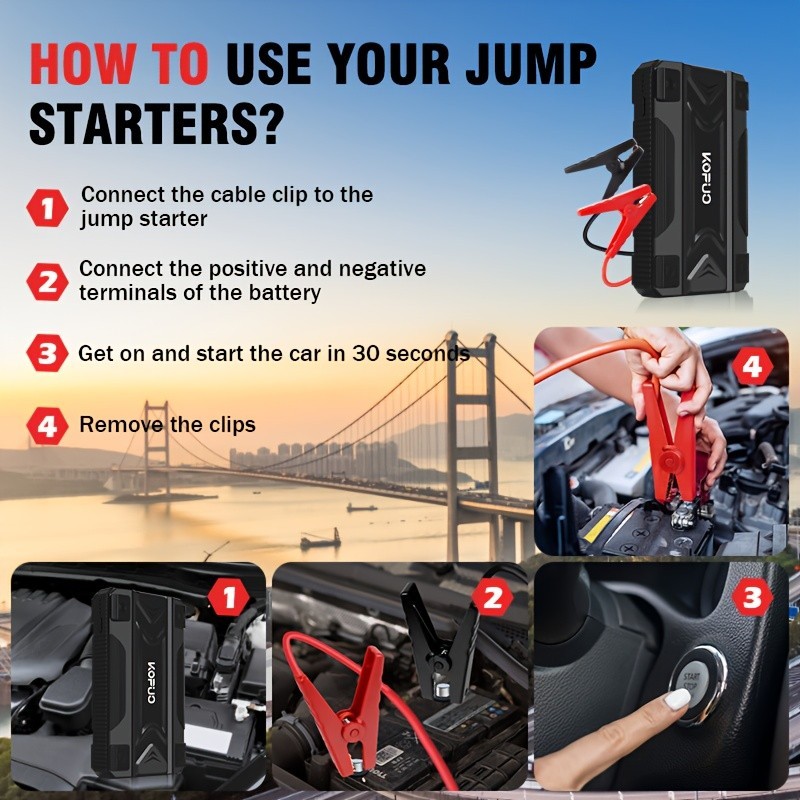 HOW TO USE YOUR JUMP STARTERS?

1 Connect the cable clip to the jump starter

2 Connect the positive and negative terminals of the battery

3 Get on and start the car in 30 seconds

4 Remove the clips

KOFUO

4

1

KOFUO

2

3

START
STOP