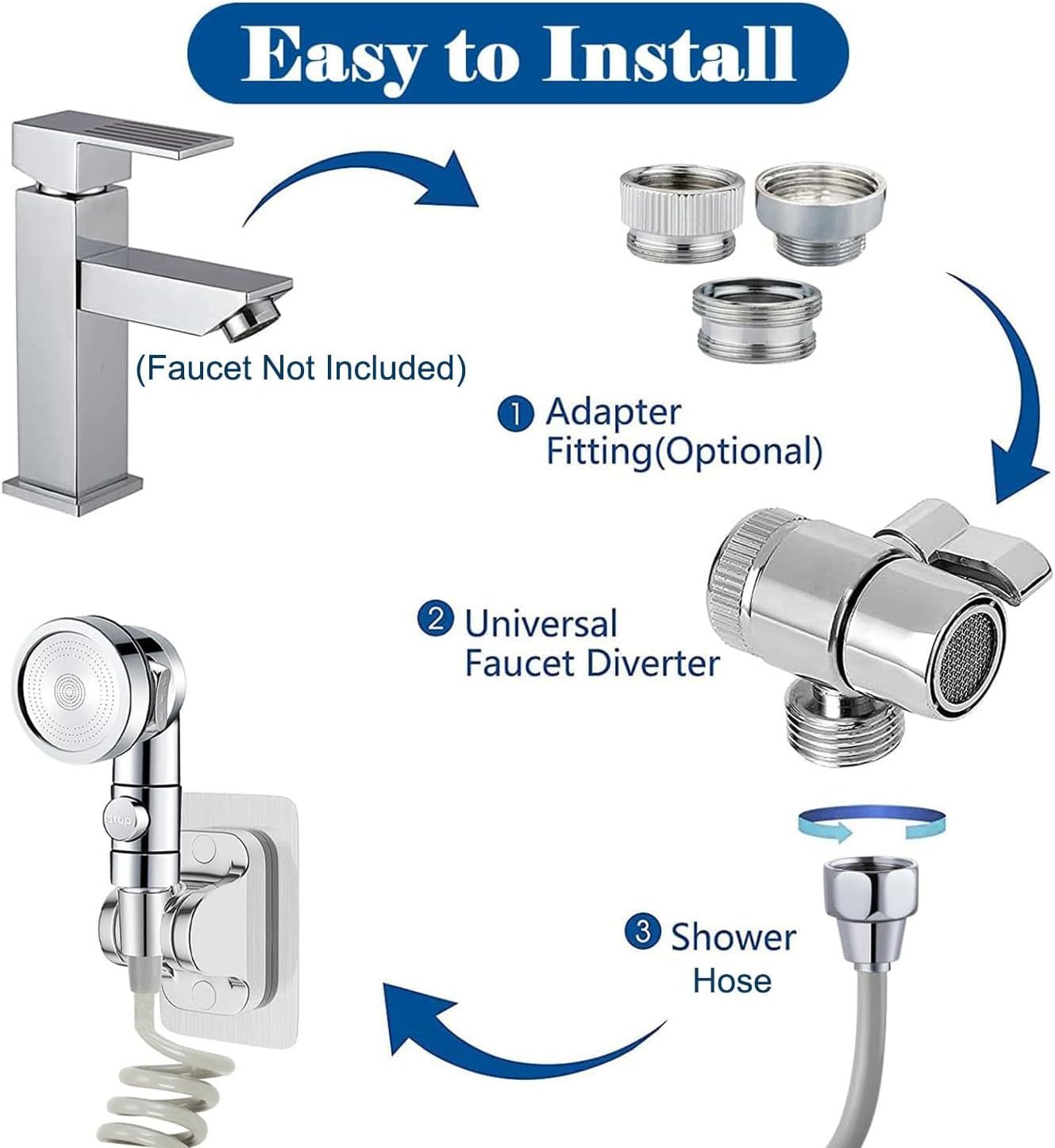 Easy to Install

(Faucet Not Included)

1 Adapter Fitting(Optional)

2 Universal Faucet Diverter

stop

3 Shower Hose