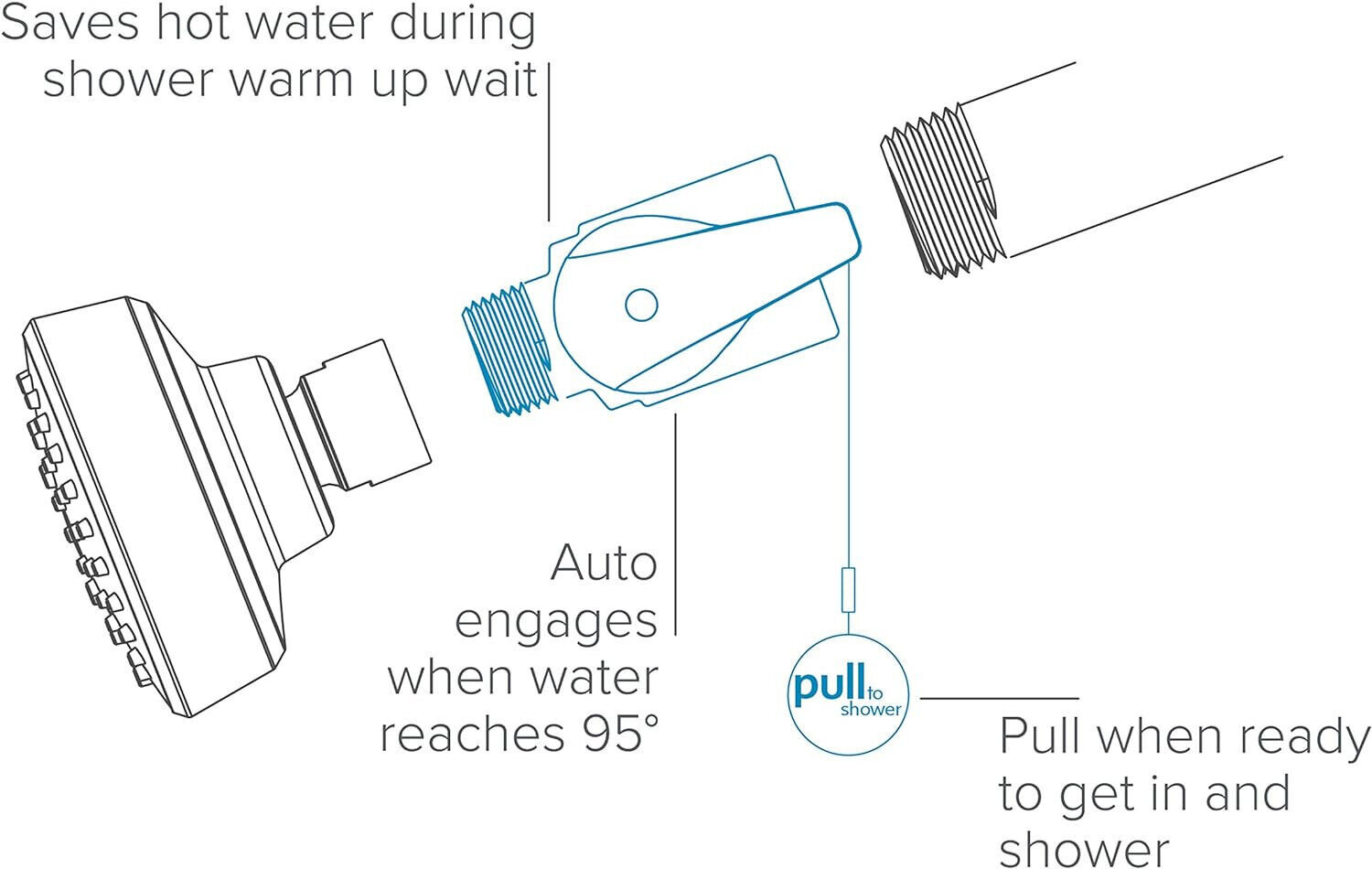 Saves hot water during shower warm up wait

Auto engages when water reaches 95°

pull to shower

Pull when ready to get in and shower