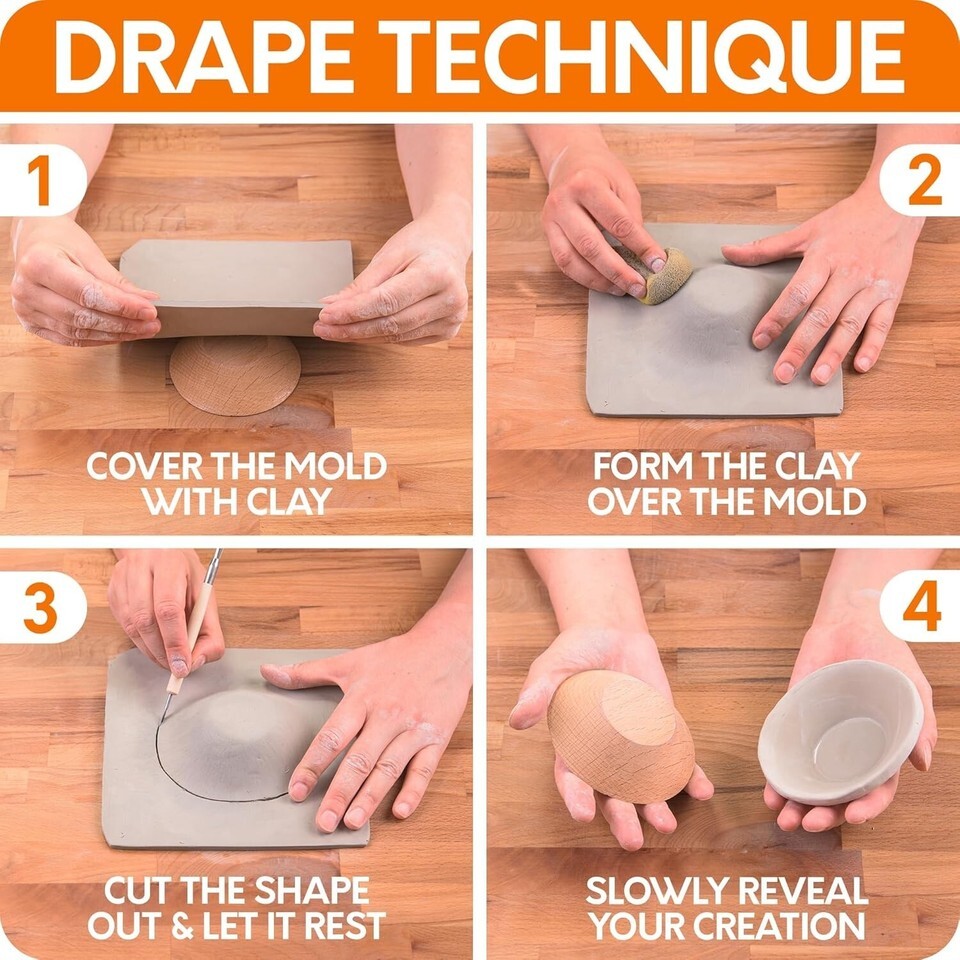 DRAPE TECHNIQUE

1

COVER THE MOLD WITH CLAY

2

FORM THE CLAY OVER THE MOLD

3

CUT THE SHAPE OUT & LET IT REST

4

SLOWLY REVEAL YOUR CREATION