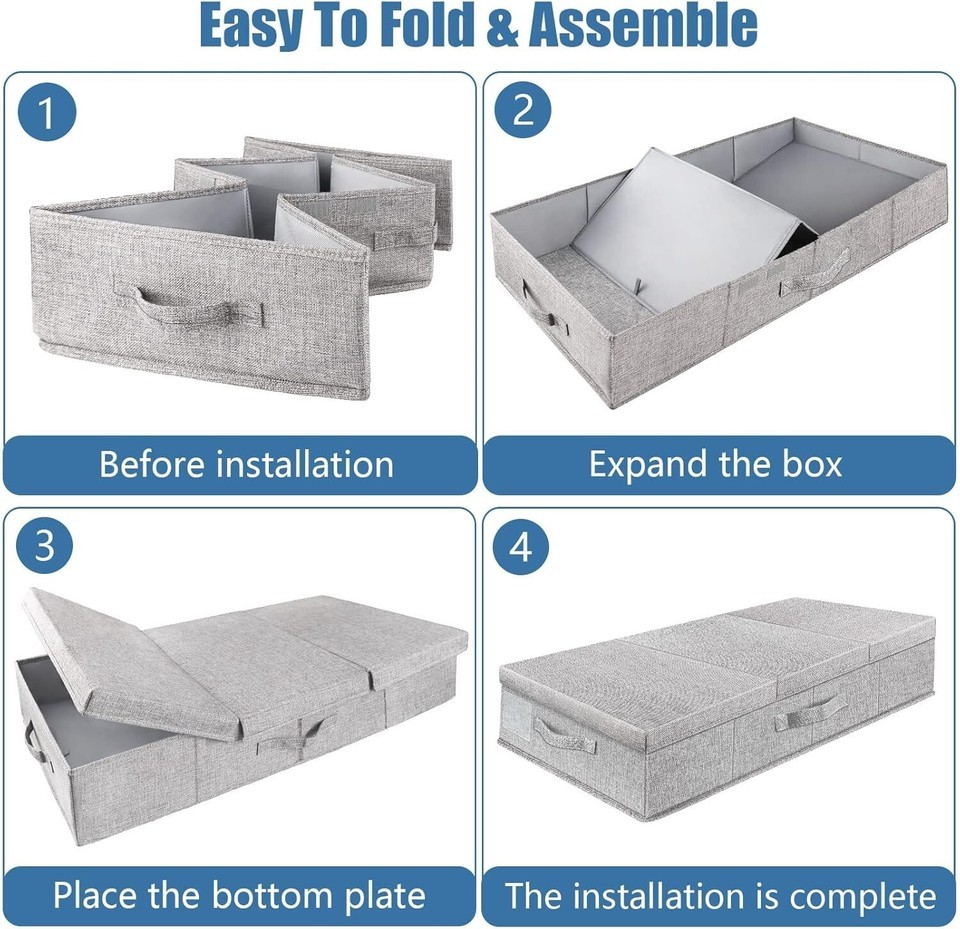 Easy To Fold & Assemble

1

Before installation

2

Expand the box

3

Place the bottom plate

4

The installation is complete