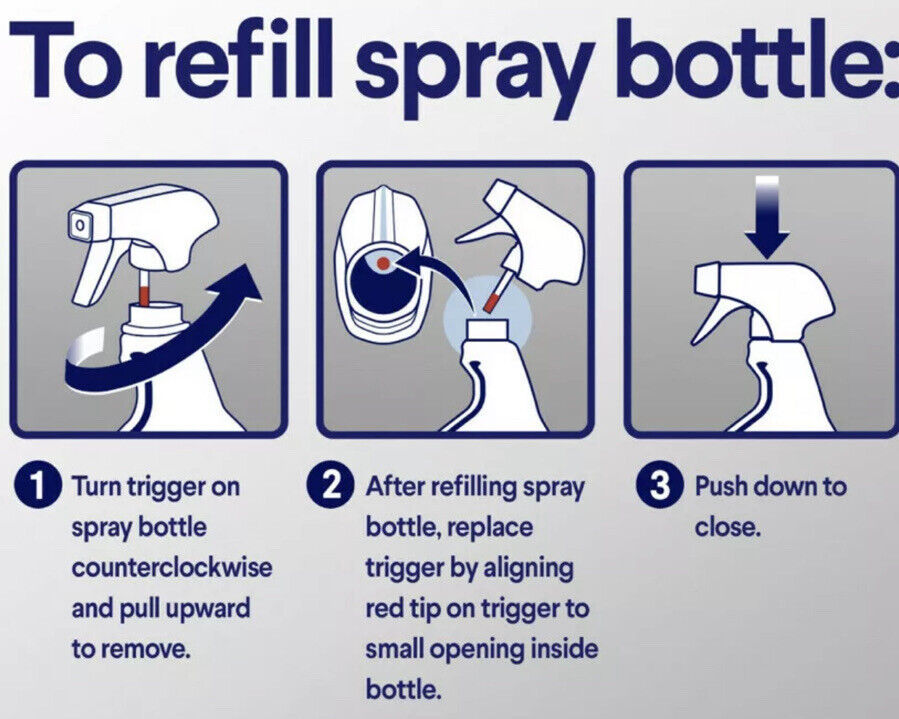 To refill spray bottle:

1 Turn trigger on spray bottle counterclockwise and pull upward to remove.

2 After refilling spray bottle, replace trigger by aligning red tip on trigger to small opening inside bottle.

3 Push down to close.