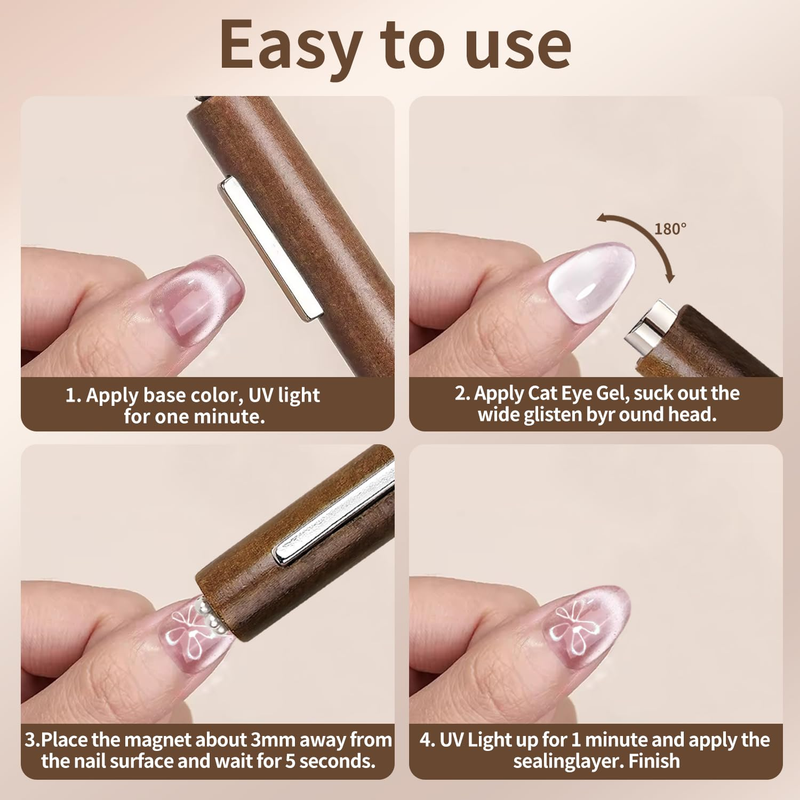 Easy to use

1. Apply base color, UV light for one minute.

180°

2. Apply Cat Eye Gel, suck out the wide glisten byr ound head.

3.Place the magnet about 3mm away from the nail surface and wait for 5 seconds.

4. UV Light up for 1 minute and apply the sealinglayer. Finish