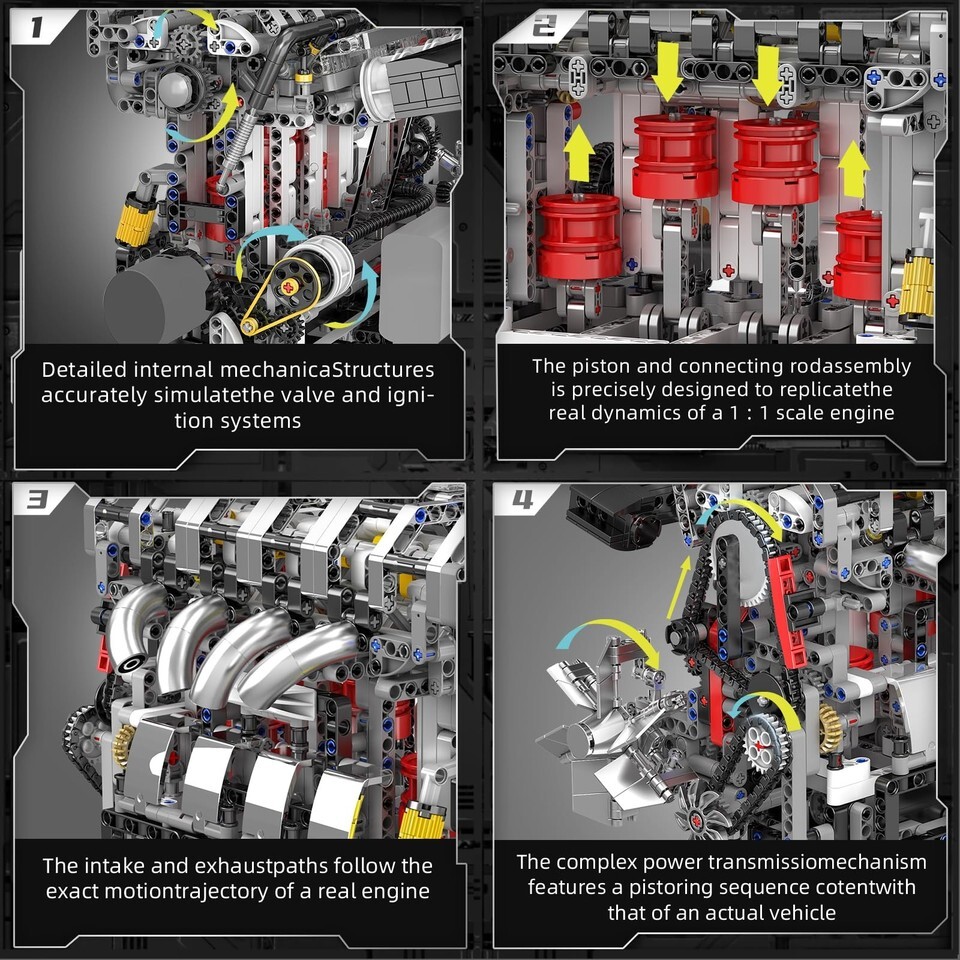 1

Detailed internal mechanicaStructures accurately simulatethe valve and ignition systems

2

The piston and connecting rodassembly is precisely designed to replicatethe real dynamics of a 1 : 1 scale engine

3

The intake and exhaustpaths follow the exact motiontrajectory of a real engine

4

The complex power transmissiomechanism features a pistoring sequence cotentwith that of an actual vehicle