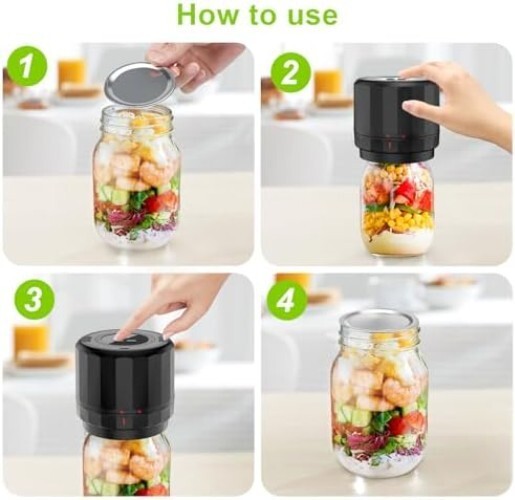 How to use

1

2

3

4