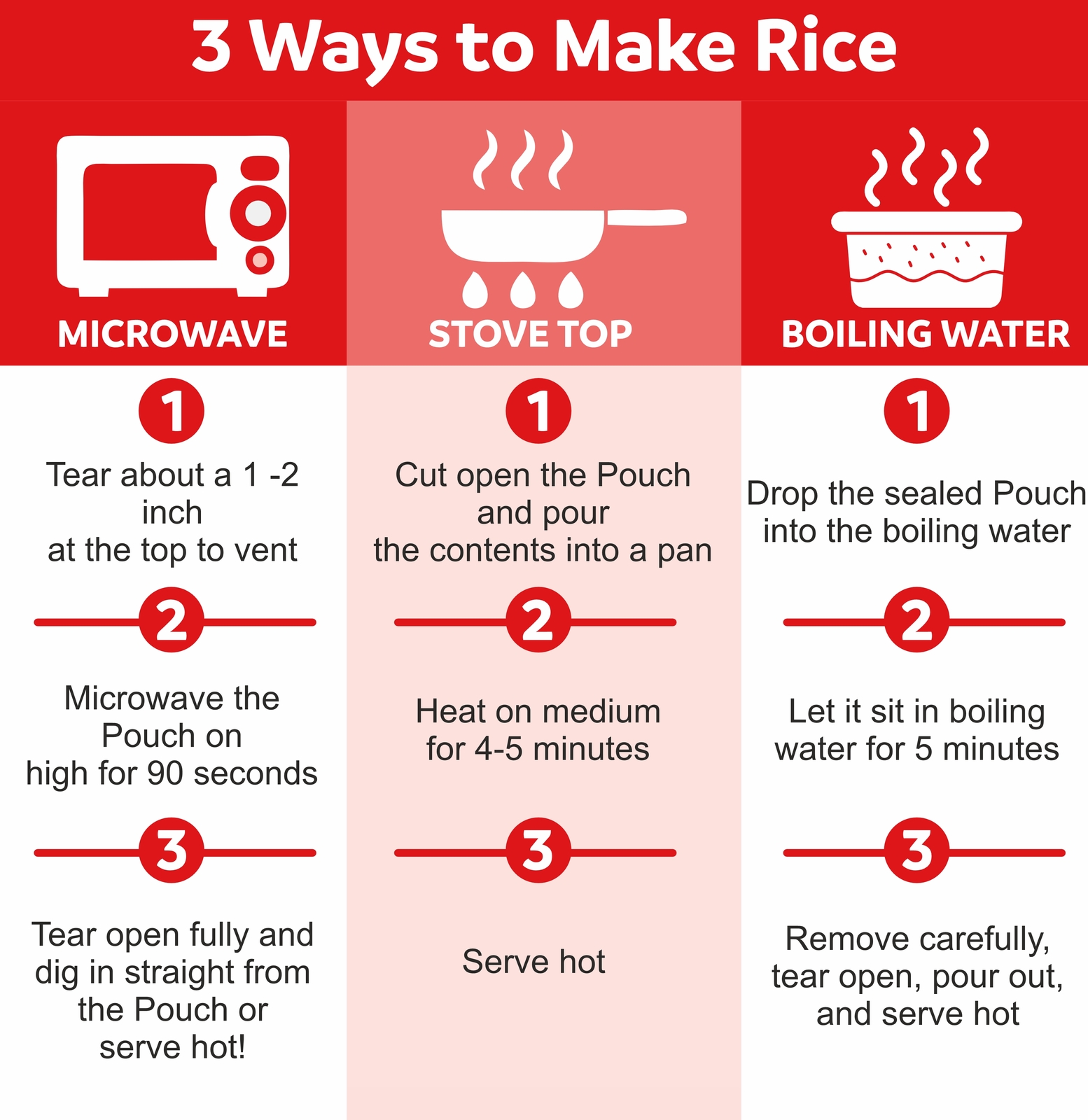 3 Ways to Make Rice

MICROWAVE

1

Tear about a 1 -2 inch at the top to vent

2

Microwave the Pouch on high for 90 seconds

3

Tear open fully and dig in straight from the Pouch or serve hot!

STOVE TOP

1

Cut open the Pouch and pour the contents into a pan

2

Heat on medium for 4-5 minutes

3

Serve hot

BOILING WATER

1

Drop the sealed Pouch into the boiling water

2

Let it sit in boiling water for 5 minutes

3

Remove carefully, tear open, pour out, and serve hot