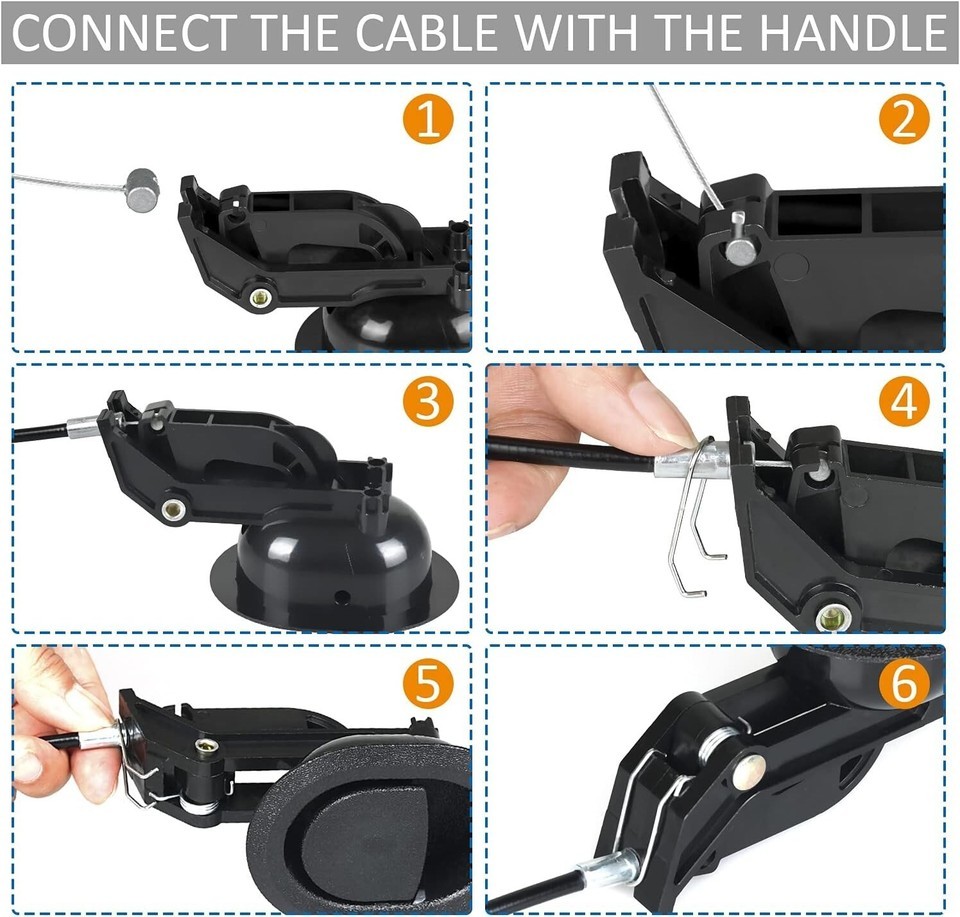 CONNECT THE CABLE WITH THE HANDLE

1

2

3

4

5

6