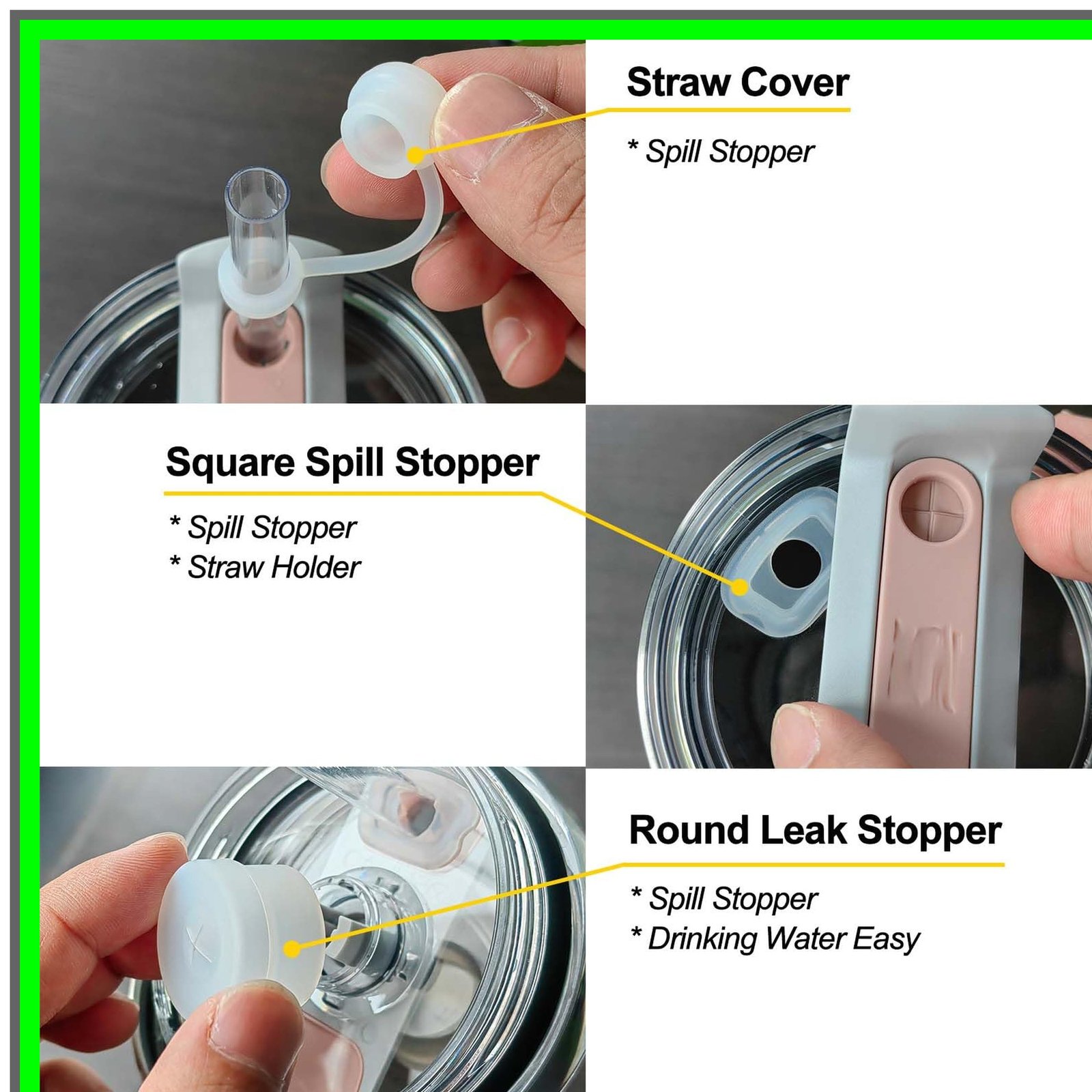 Straw Cover

* Spill Stopper

Square Spill Stopper

* Spill Stopper
* Straw Holder

Round Leak Stopper

* Spill Stopper
* Drinking Water Easy