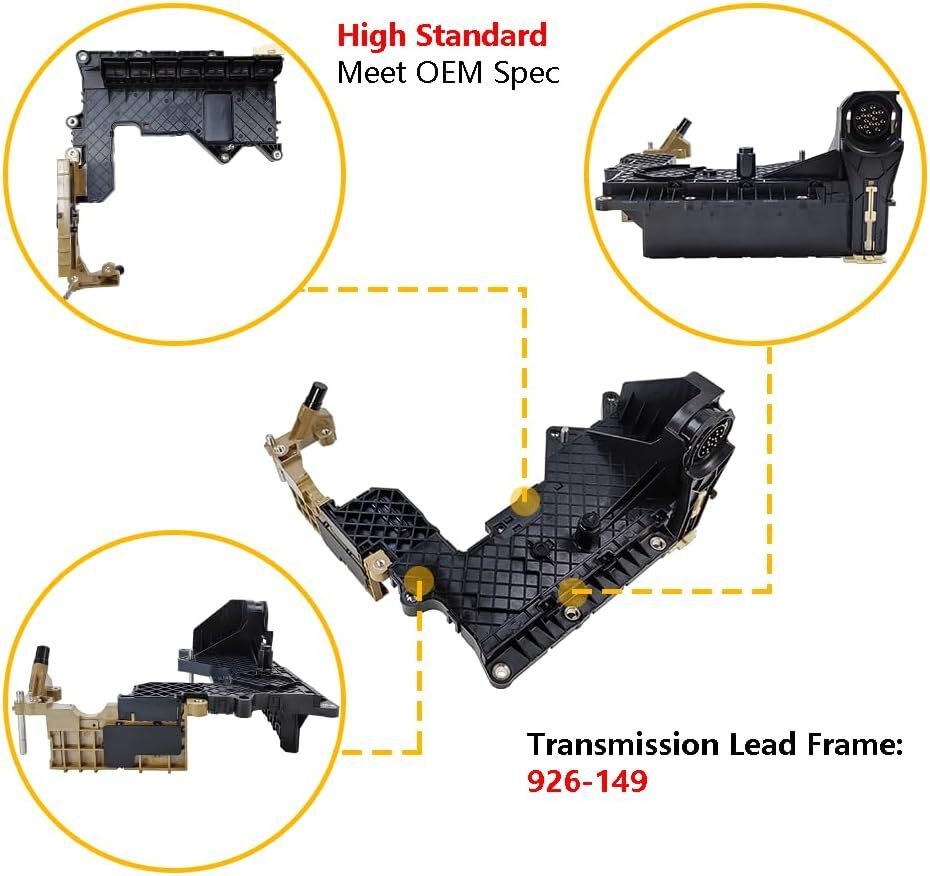 High Standard
Meet OEM Spec

Transmission Lead Frame:
926-149