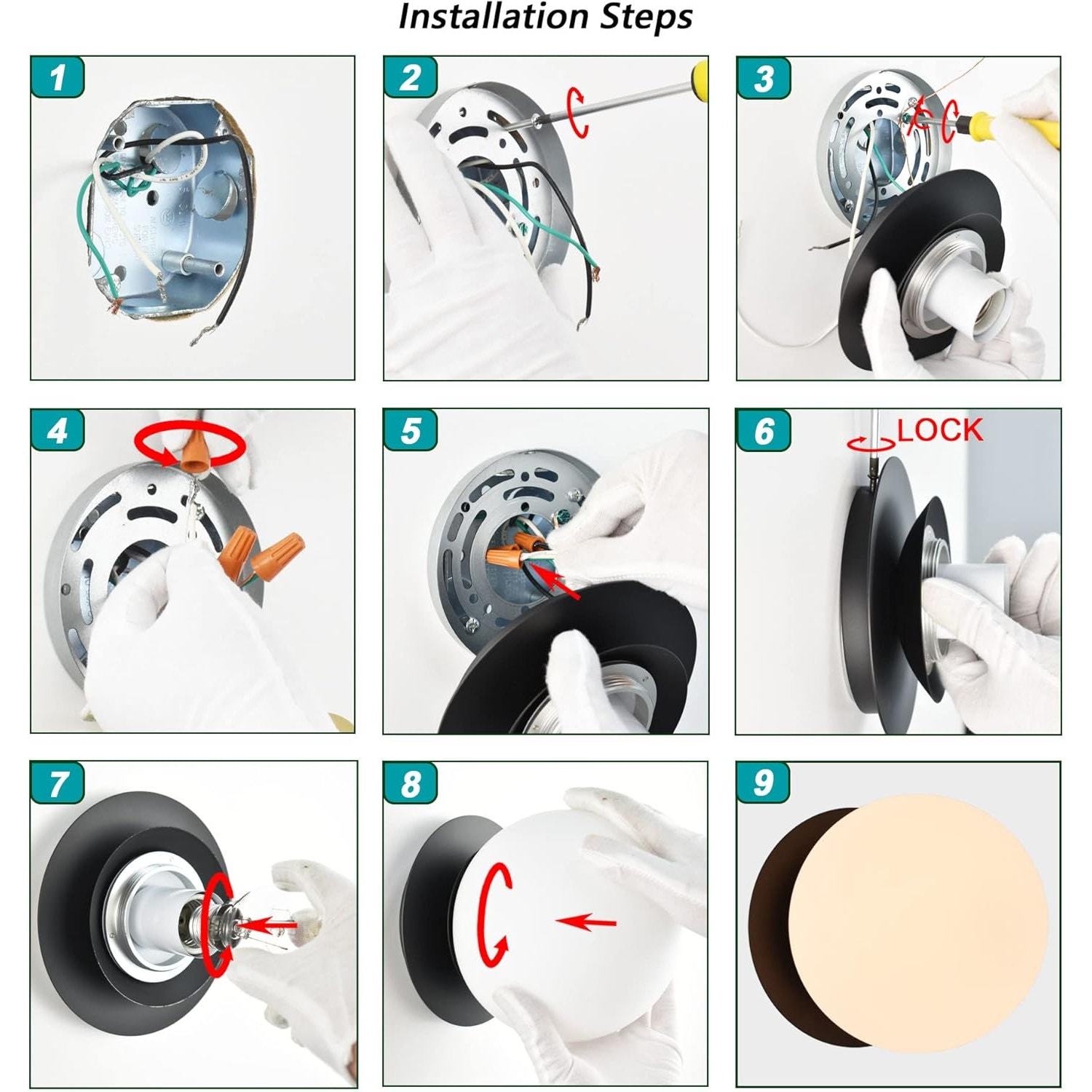 Installation Steps

1

2

3

4

5

6

LOCK

7

8

9