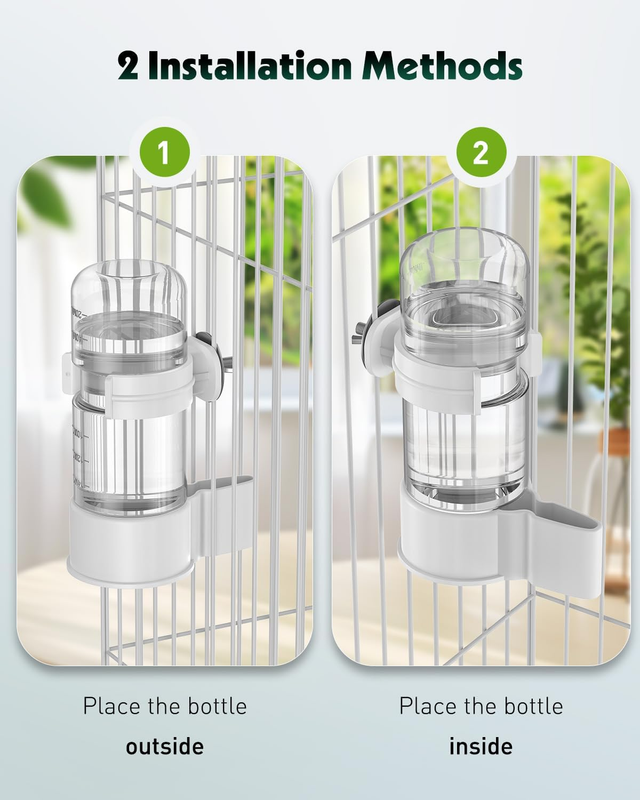 2 Installation Methods

1

2

Place the bottle
outside

Place the bottle
inside