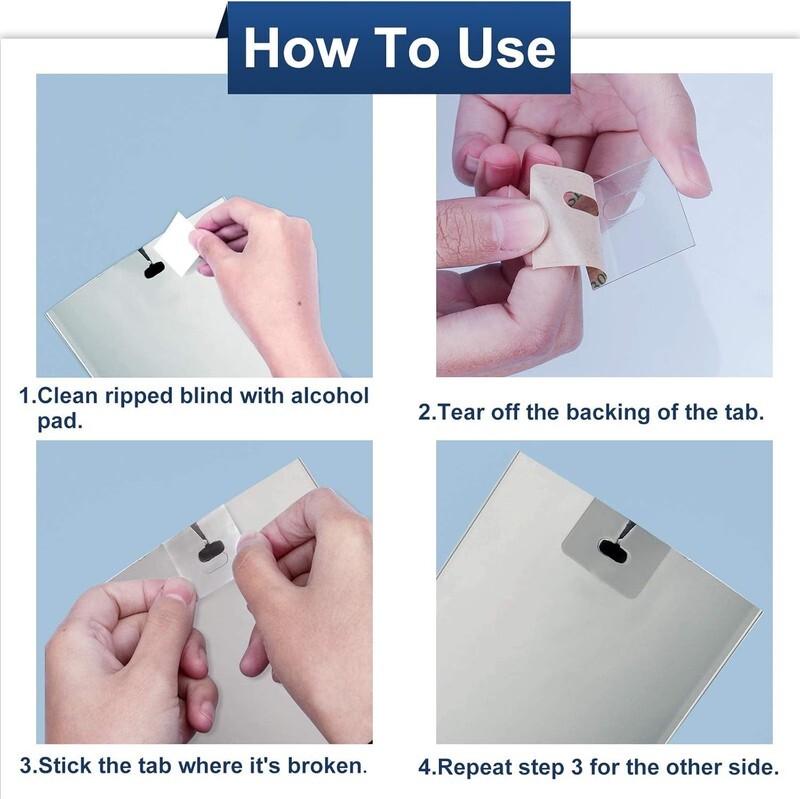 How To Use

1.Clean ripped blind with alcohol pad.

2.Tear off the backing of the tab.

3.Stick the tab where it's broken.

4.Repeat step 3 for the other side.