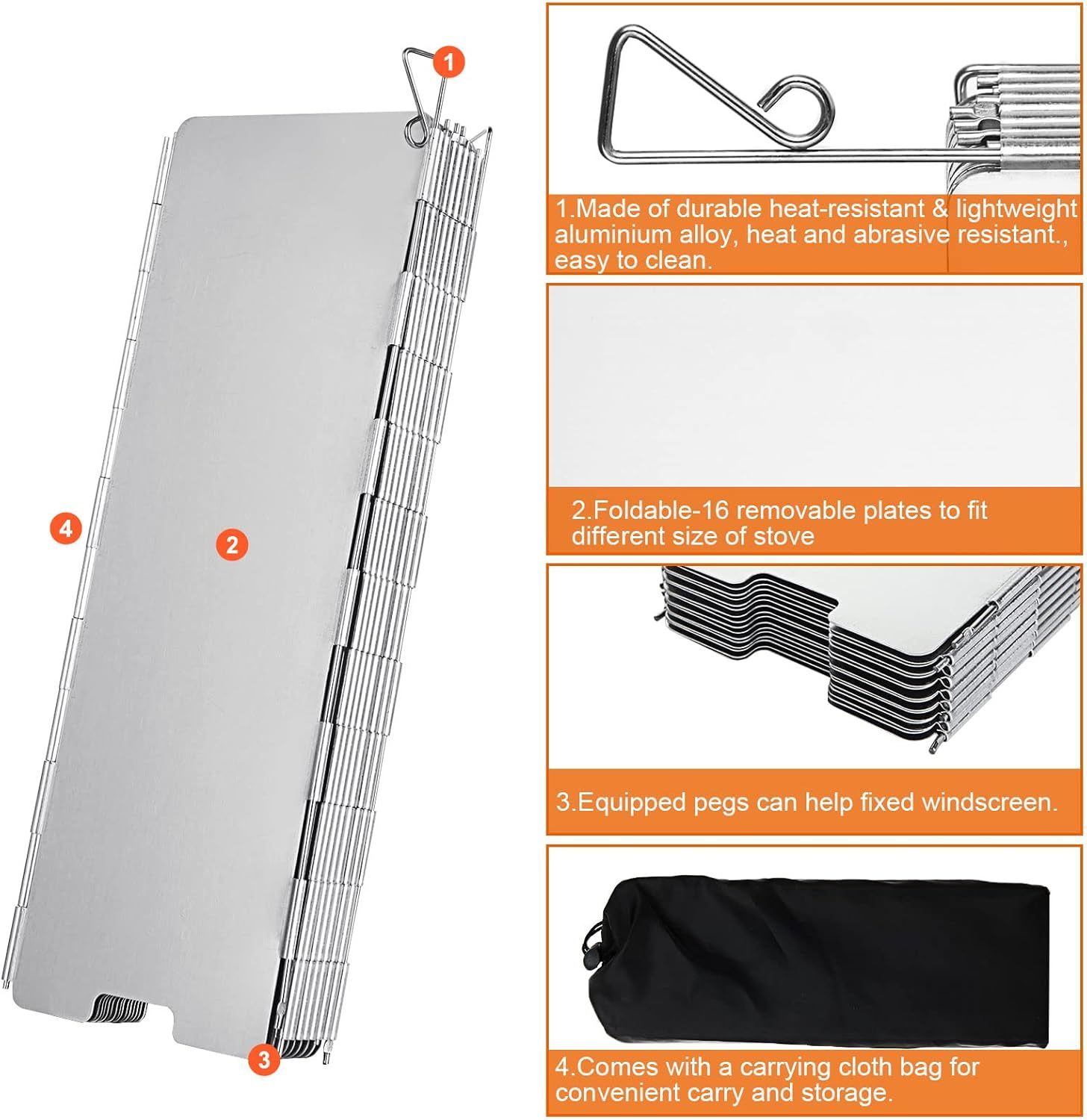 1

4

2

3

1.Made of durable heat-resistant & lightweight aluminium alloy, heat and abrasive resistant., easy to clean.

2.Foldable-16 removable plates to fit different size of stove

3.Equipped pegs can help fixed windscreen.

4.Comes with a carrying cloth bag for convenient carry and storage.